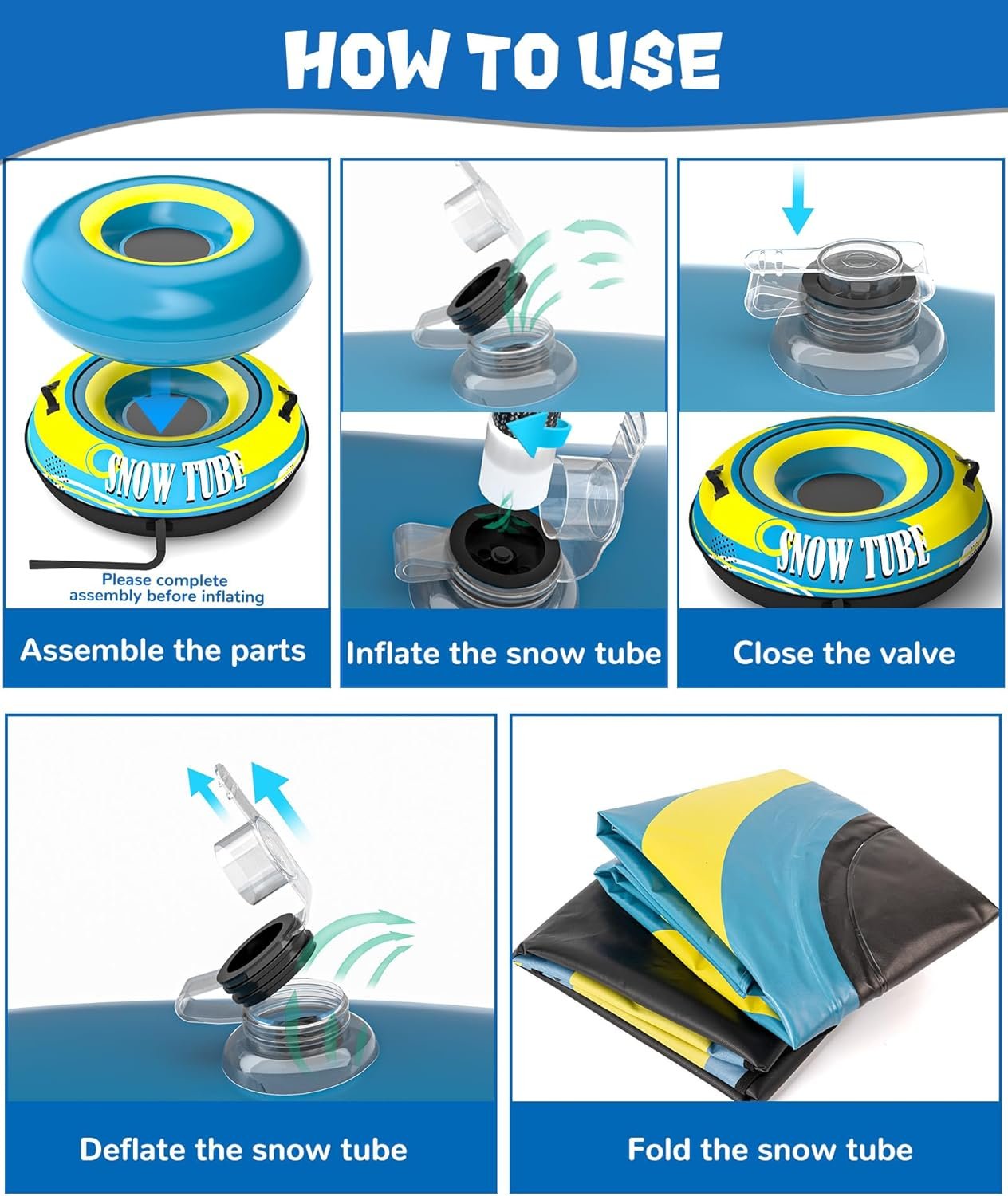 HOW TO USE

SNOW TUBE

Please complete assembly before inflating

Assemble the parts

Inflate the snow tube

SNOW TUBE

Close the valve

Deflate the snow tube

Fold the snow tube