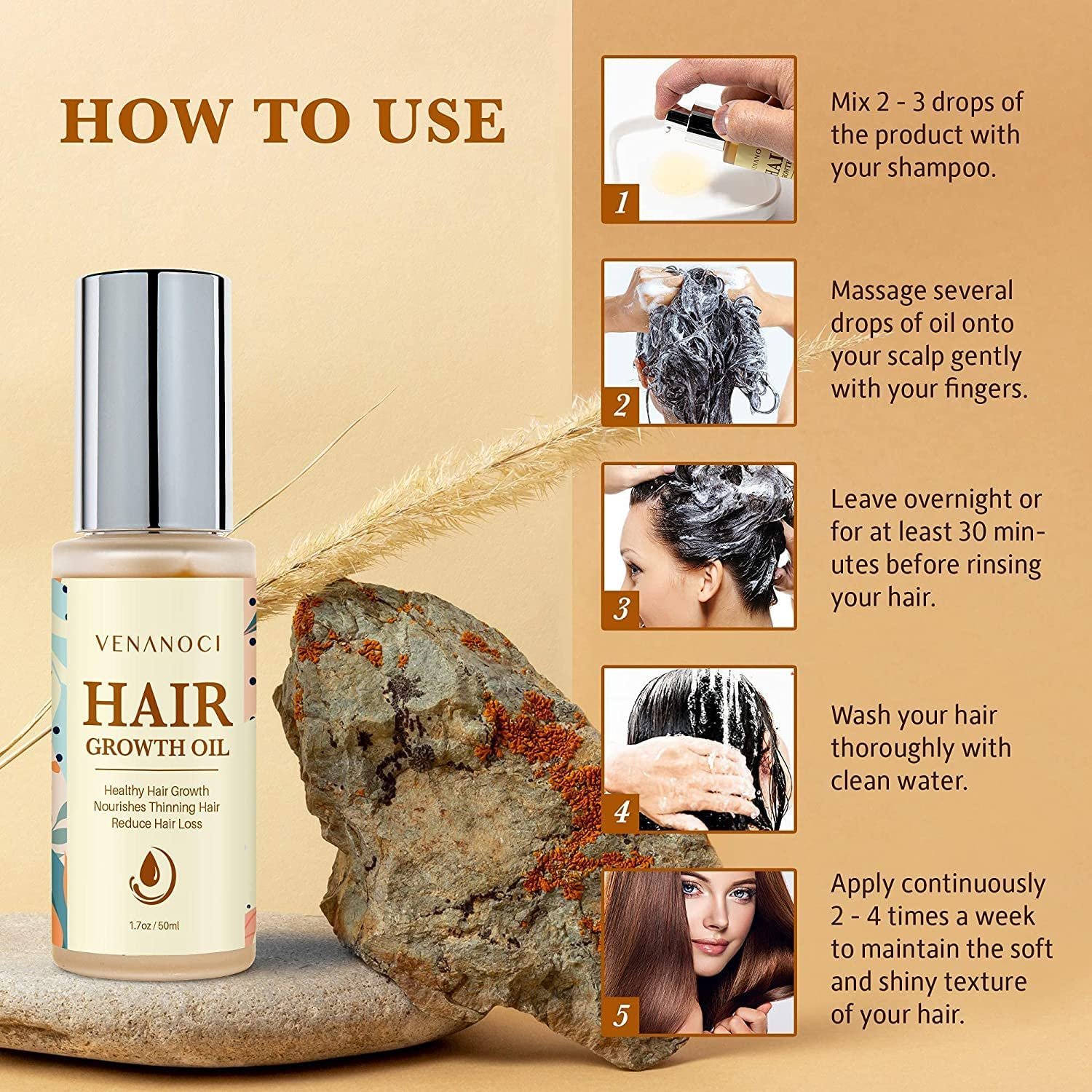 HOW TO USE

VENANOCI
HAIR
GROWTH OIL
Healthy Hair Growth
Nourishes Thinning Hair
Reduce Hair Loss
1.7oz / 50ml

1
Mix 2 - 3 drops of the product with your shampoo.

2
Massage several drops of oil onto your scalp gently with your fingers.

3
Leave overnight or for at least 30 minutes before rinsing your hair.

4
Wash your hair thoroughly with clean water.

5
Apply continuously 2 - 4 times a week to maintain the soft and shiny texture of your hair.