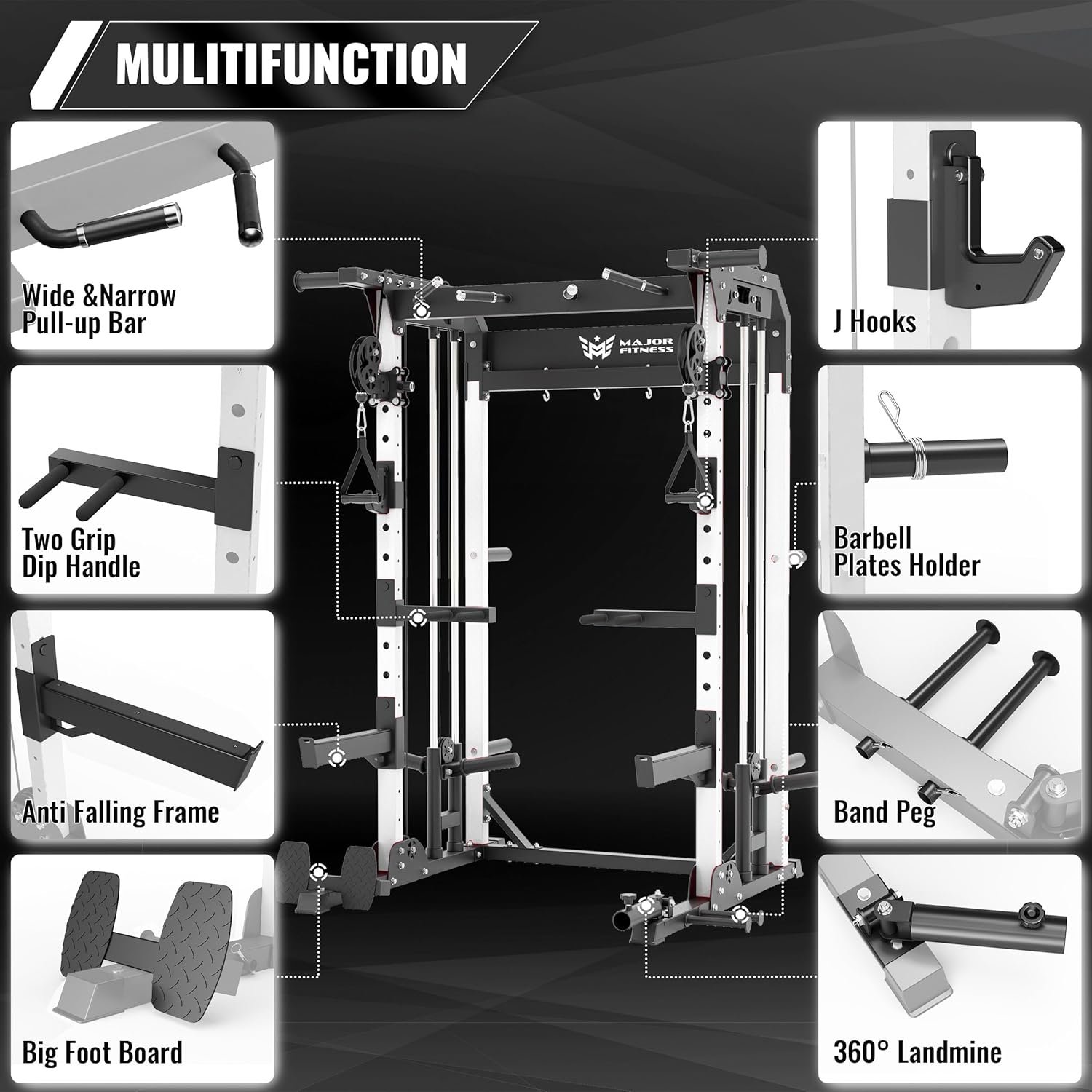 MULITIFUNCTION

Wide &Narrow Pull-up Bar

Two Grip Dip Handle

Anti Falling Frame

Big Foot Board

MAJOR FITNESS

J Hooks

Barbell Plates Holder

Band Peg

360° Landmine