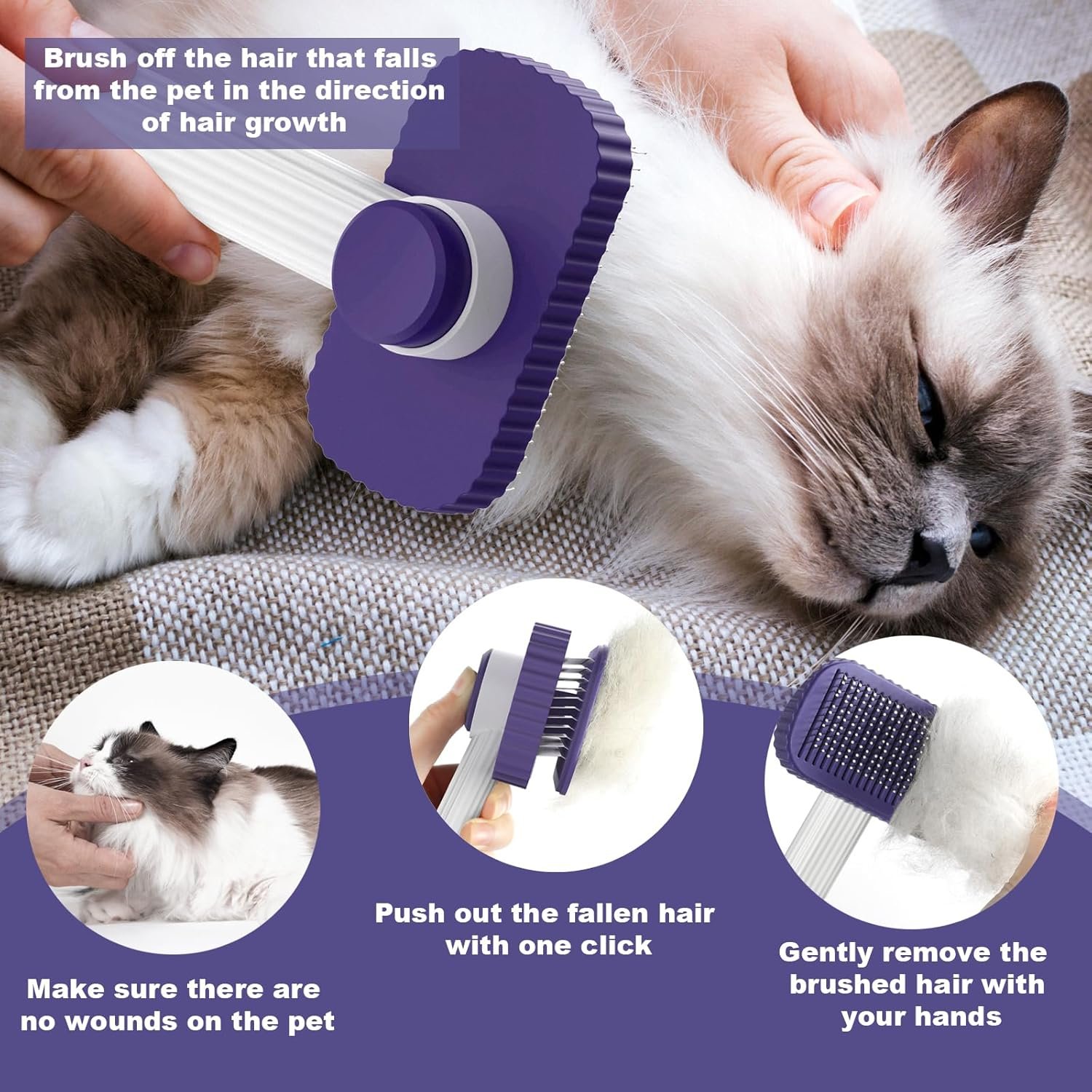 Brush off the hair that falls from the pet in the direction of hair growth

Make sure there are no wounds on the pet

Push out the fallen hair with one click

Gently remove the brushed hair with your hands