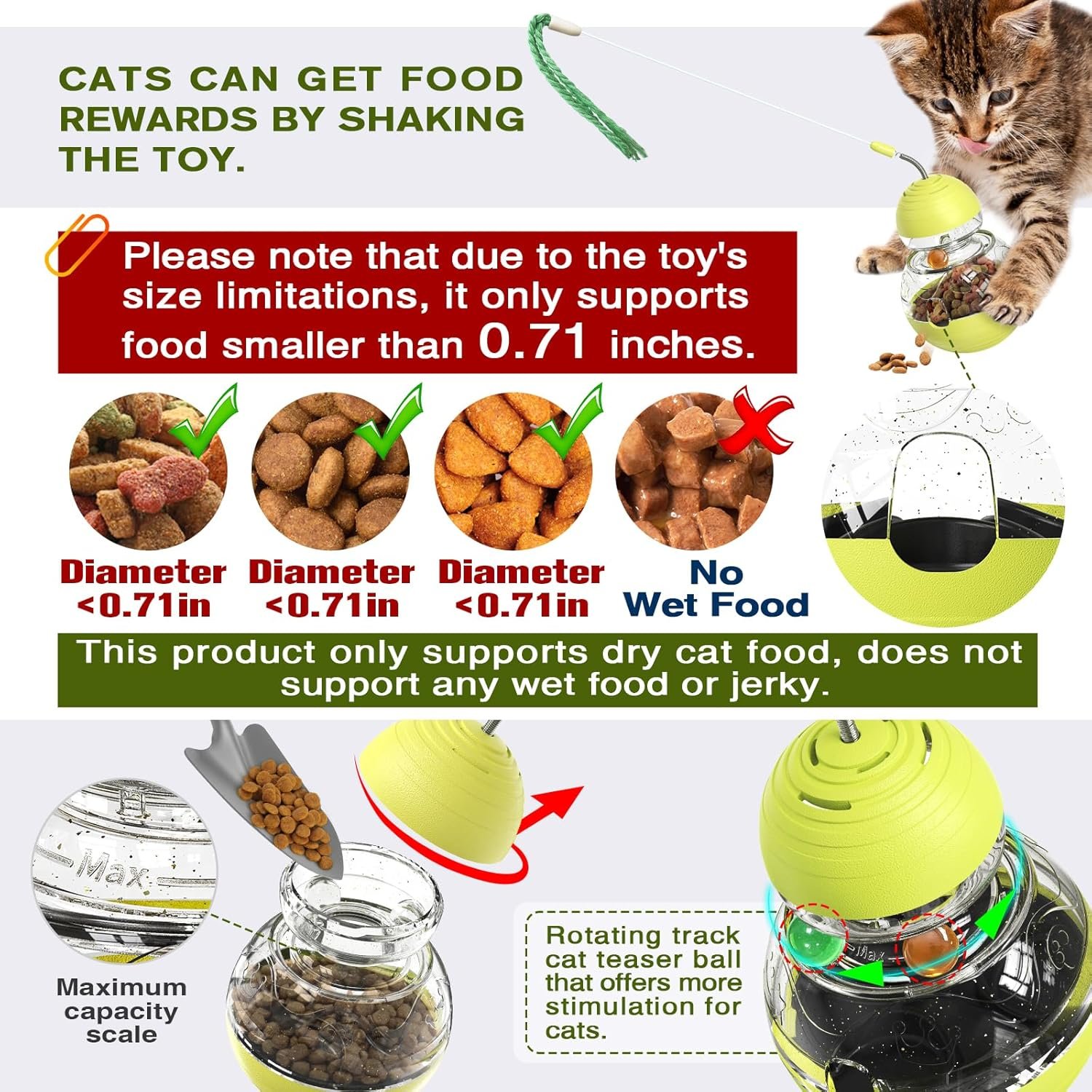 CATS CAN GET FOOD REWARDS BY SHAKING THE TOY.

Please note that due to the toy's size limitations, it only supports food smaller than 0.71 inches.

Diameter <0.71in

Diameter <0.71in

Diameter <0.71in

No Wet Food

This product only supports dry cat food, does not support any wet food or jerky.

Max

Maximum capacity scale

Rotating track cat teaser ball that offers more stimulation for cats.

Max