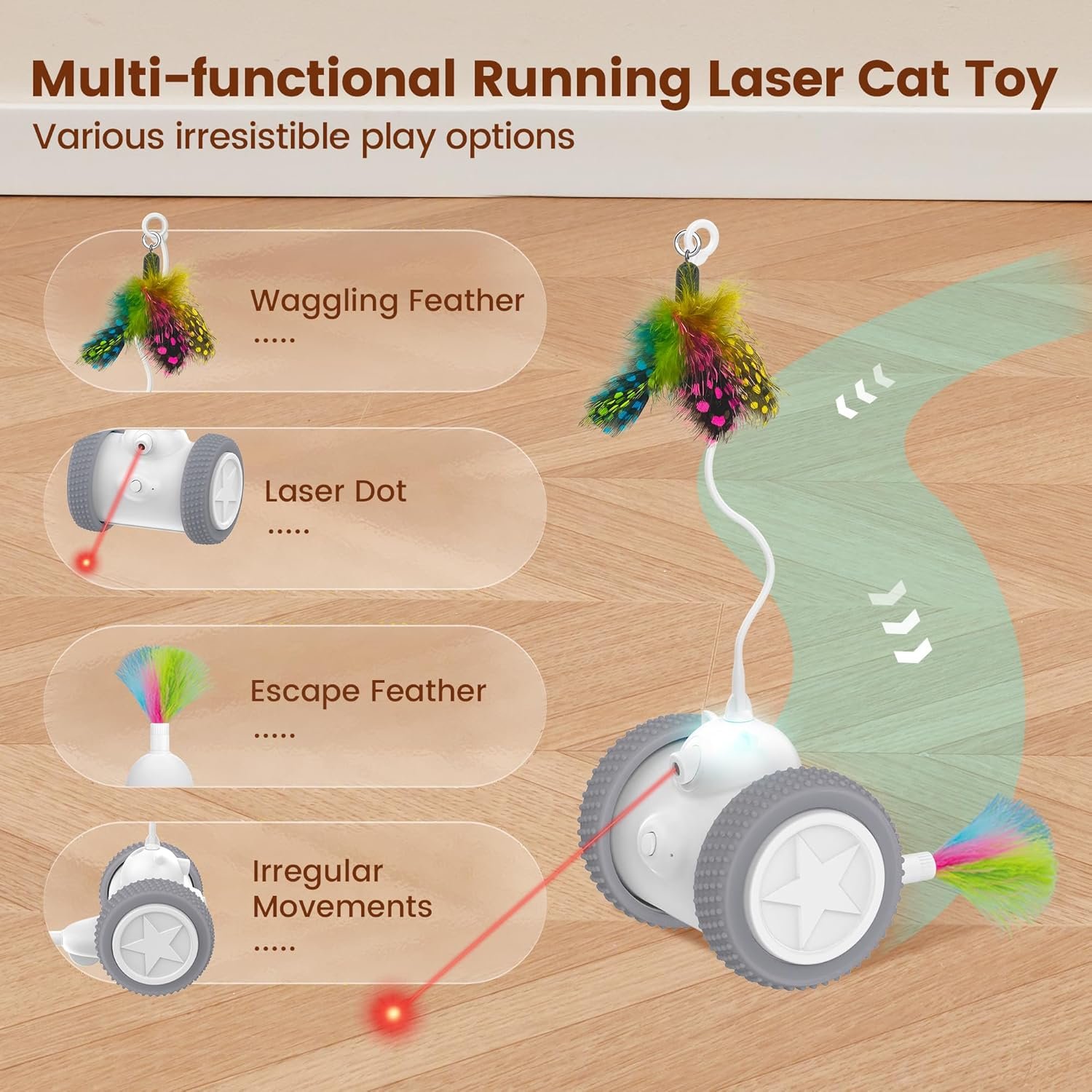 Multi-functional Running Laser Cat Toy

Various irresistible play options

Waggling Feather
.....

Laser Dot
.....

Escape Feather
.....

Irregular Movements
.....