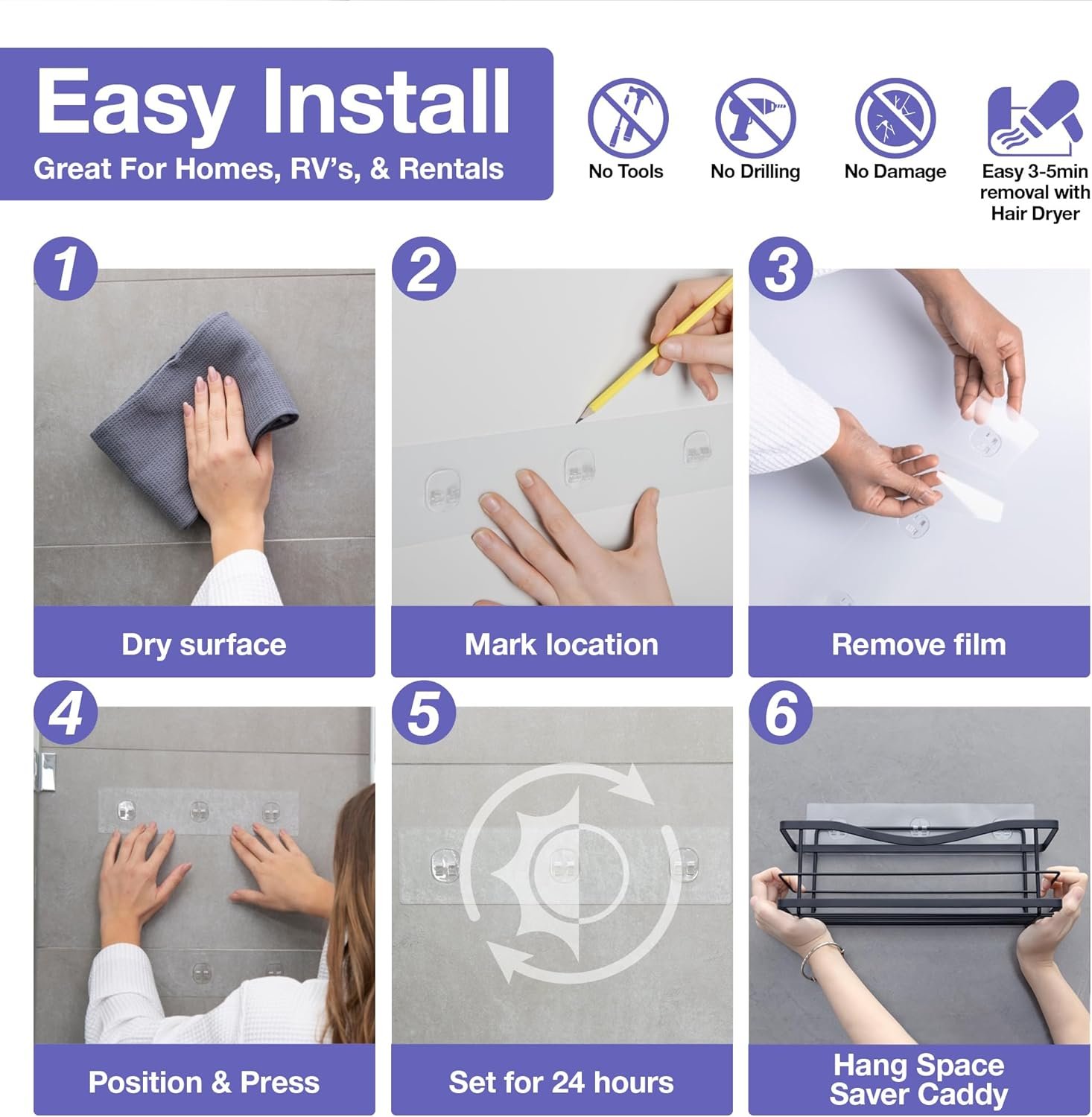 Easy Install
Great For Homes, RV's, & Rentals

No Tools

No Drilling

No Damage

Easy 3-5min removal with Hair Dryer

1
Dry surface

2
Mark location

3
Remove film

4
Position & Press

5
Set for 24 hours

6
Hang Space Saver Caddy