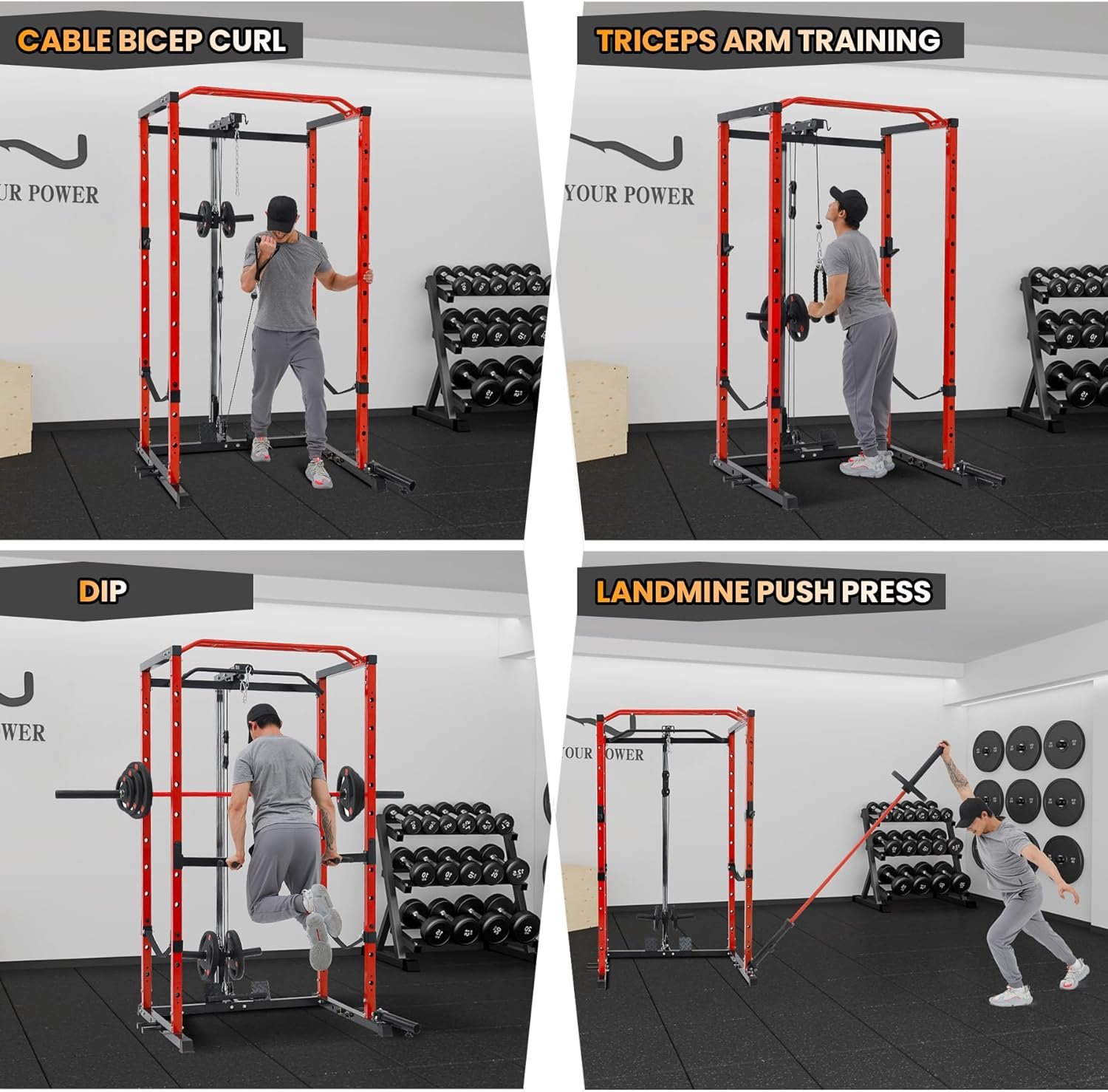 CABLE BICEP CURL

UR POWER

TRICEPS ARM TRAINING

YOUR POWER

DIP

WER

LANDMINE PUSH PRESS

YOUR POWER