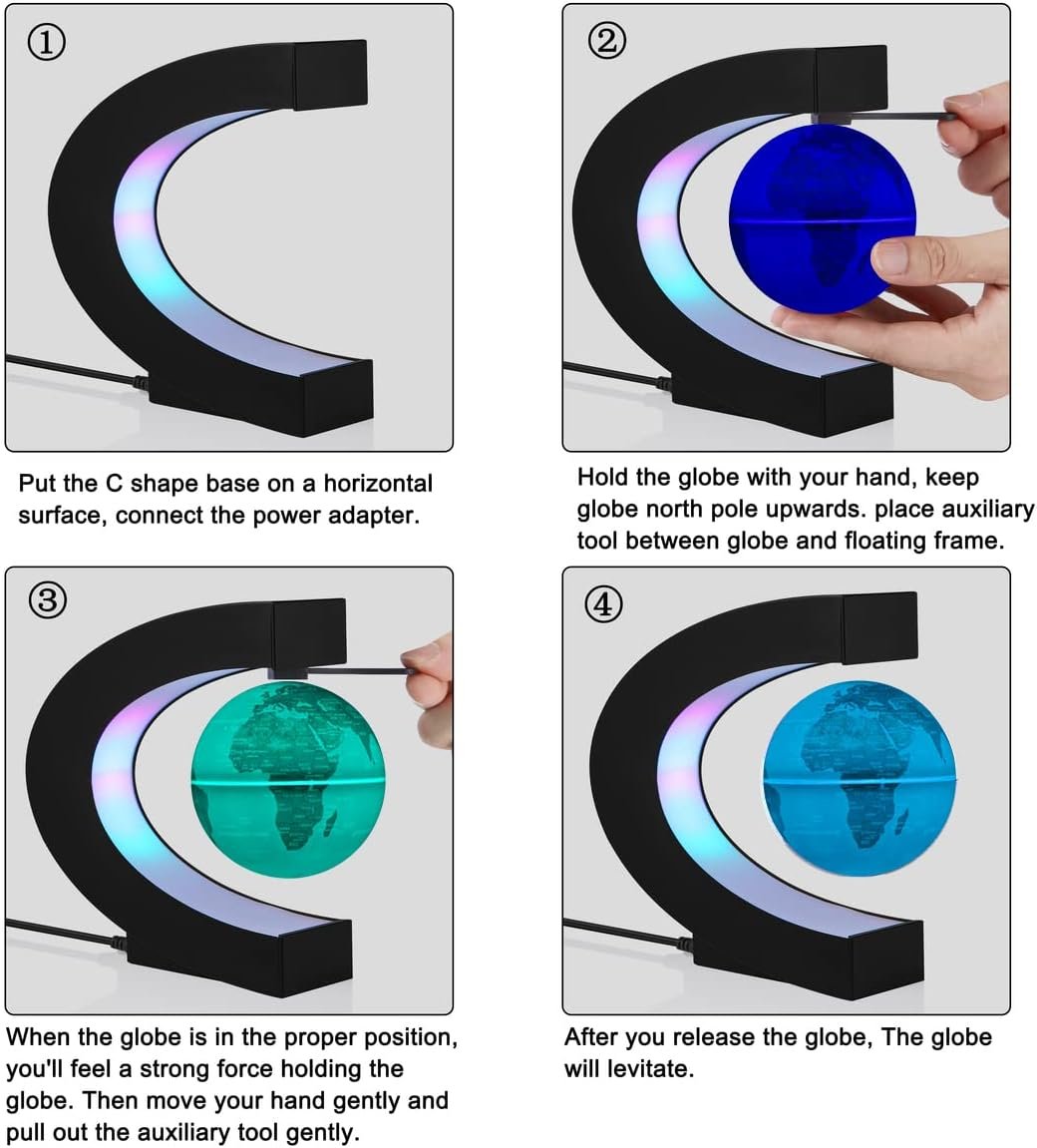 ①

Put the C shape base on a horizontal surface, connect the power adapter.

②

Hold the globe with your hand, keep globe north pole upwards. place auxiliary tool between globe and floating frame.

③

When the globe is in the proper position, you'll feel a strong force holding the globe. Then move your hand gently and pull out the auxiliary tool gently.

④

After you release the globe, The globe will levitate.