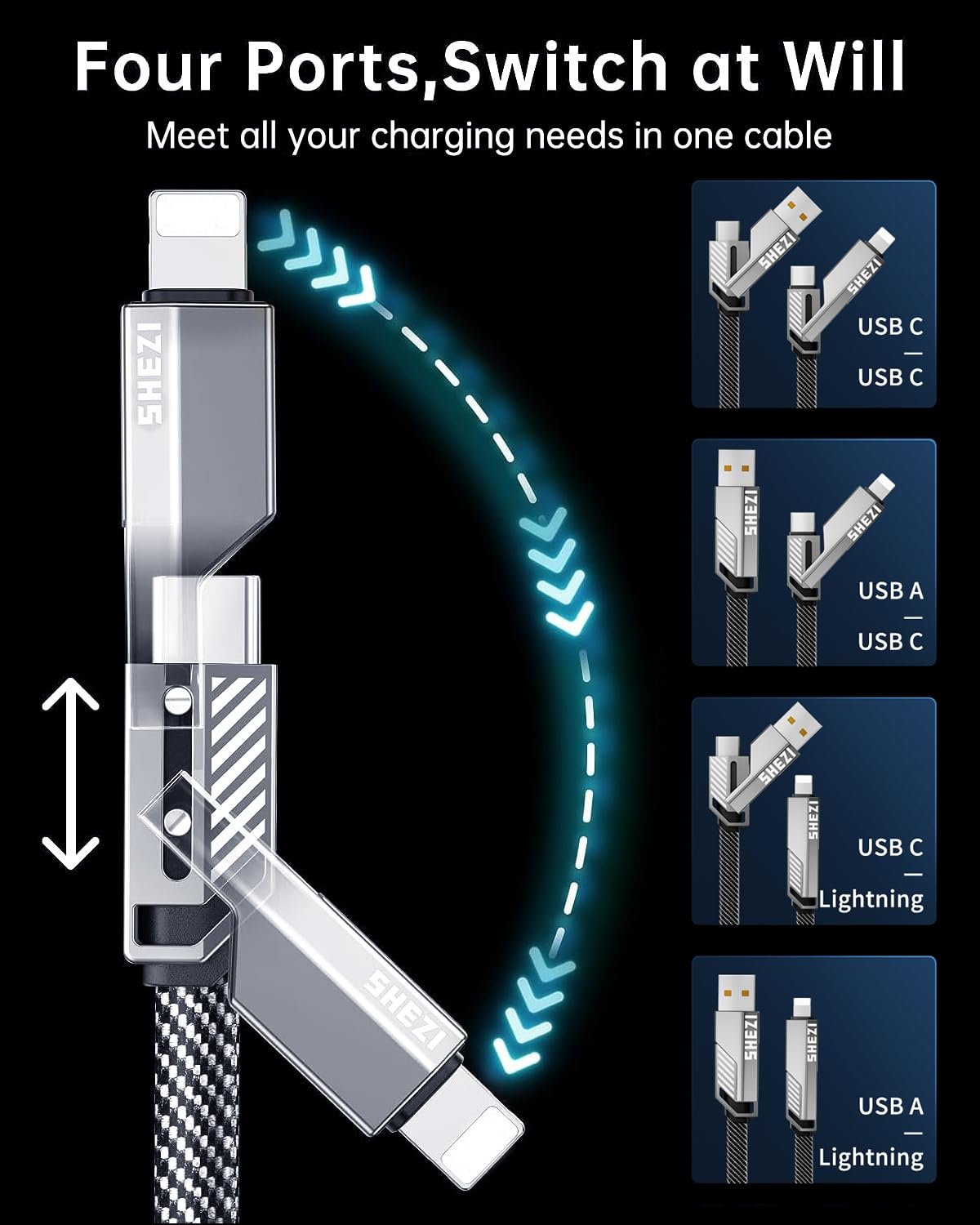 Four Ports,Switch at Will

Meet all your charging needs in one cable

SHEZI

SHEZI

SHEZI

SHEZI

USB C
—
USB C

SHEZI

SHEZI

USB A
—
USB C

SHEZI

SHEZI

USB C
—
Lightning

SHEZI

SHEZI

USB A
—
Lightning