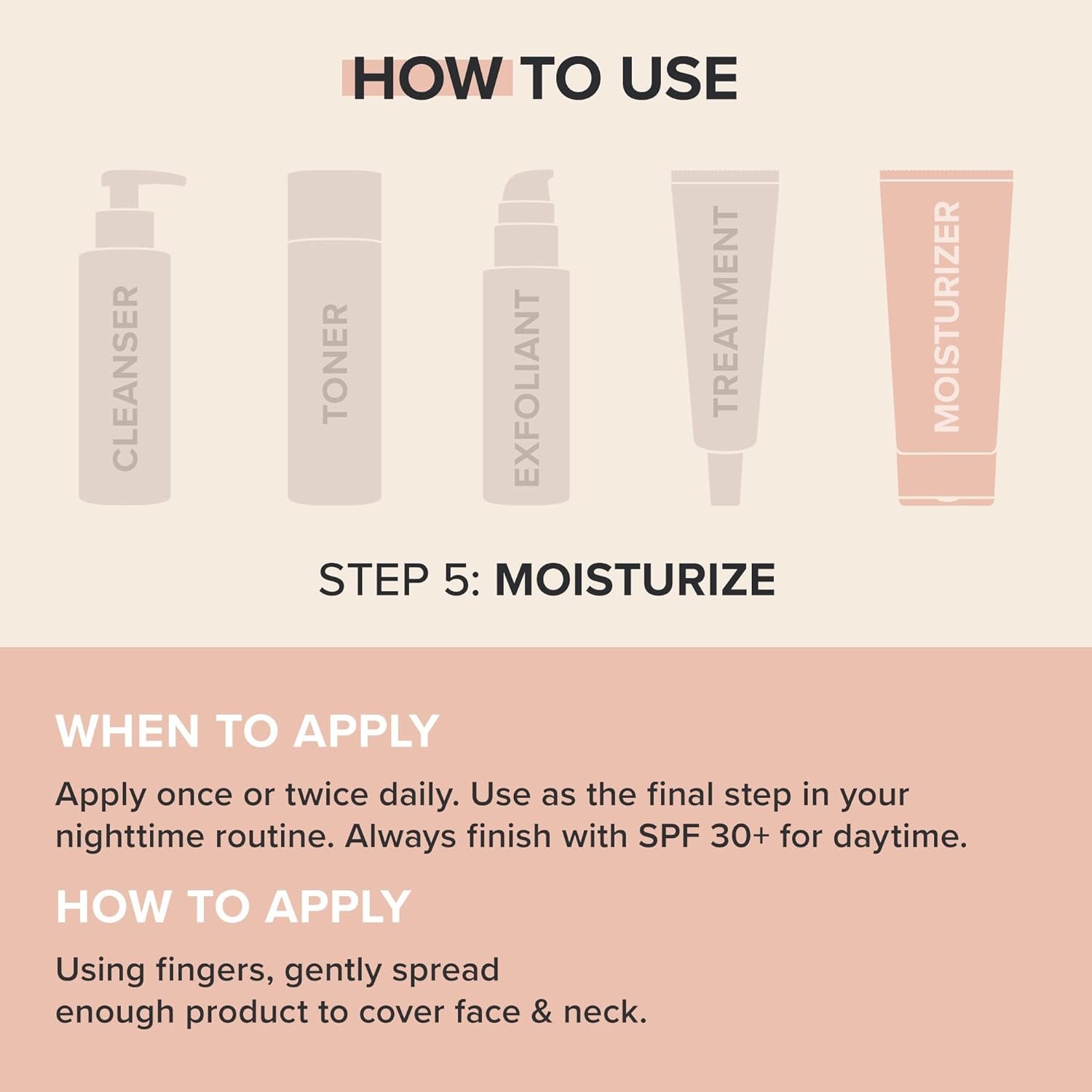 HOW TO USE

CLEANSER

TONER

EXFOLIANT

TREATMENT

MOISTURIZER

STEP 5: MOISTURIZE

WHEN TO APPLY

Apply once or twice daily. Use as the final step in your nighttime routine. Always finish with SPF 30+ for daytime.

HOW TO APPLY

Using fingers, gently spread enough product to cover face & neck.