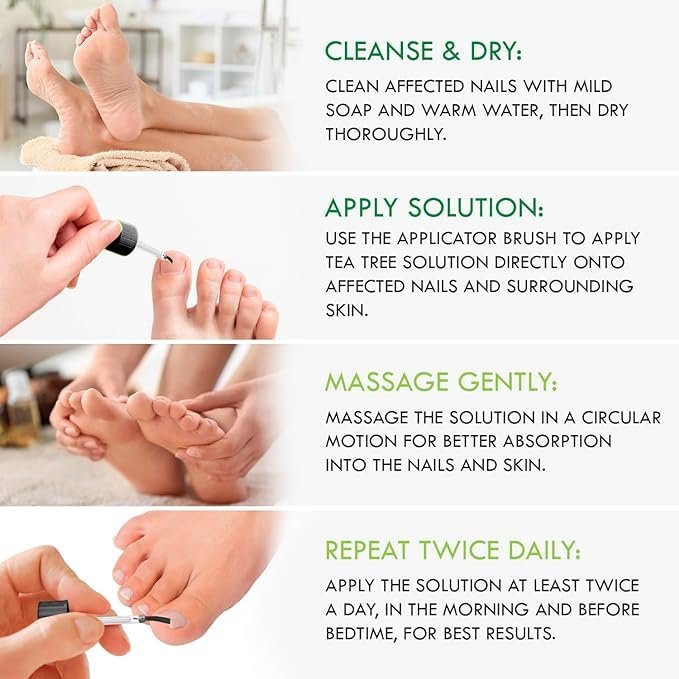 CLEANSE & DRY:

CLEAN AFFECTED NAILS WITH MILD SOAP AND WARM WATER, THEN DRY THOROUGHLY.

APPLY SOLUTION:

USE THE APPLICATOR BRUSH TO APPLY TEA TREE SOLUTION DIRECTLY ONTO AFFECTED NAILS AND SURROUNDING SKIN.

MASSAGE GENTLY:

MASSAGE THE SOLUTION IN A CIRCULAR MOTION FOR BETTER ABSORPTION INTO THE NAILS AND SKIN.

REPEAT TWICE DAILY:

APPLY THE SOLUTION AT LEAST TWICE A DAY, IN THE MORNING AND BEFORE BEDTIME, FOR BEST RESULTS.