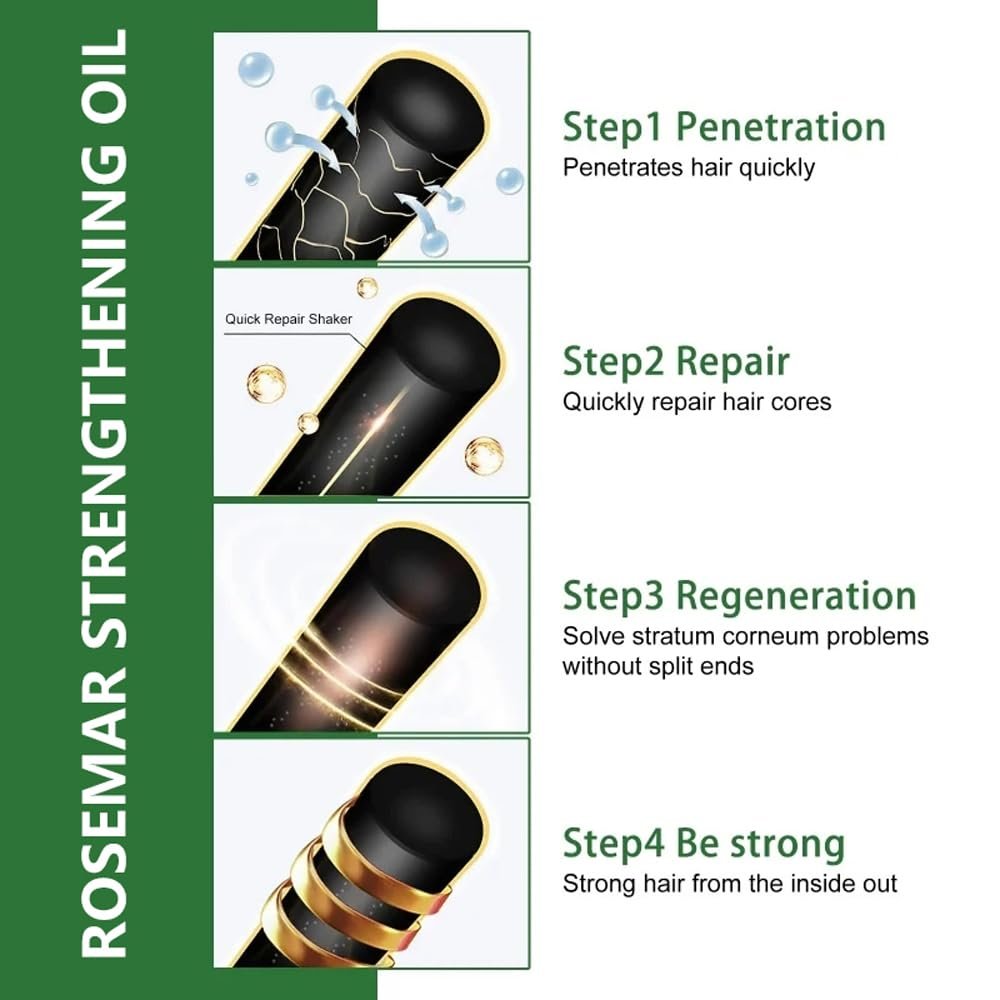 ROSEMAR STRENGTHENING OIL

Step1 Penetration
Penetrates hair quickly

Quick Repair Shaker

Step2 Repair
Quickly repair hair cores

Step3 Regeneration
Solve stratum corneum problems without split ends

Step4 Be strong
Strong hair from the inside out