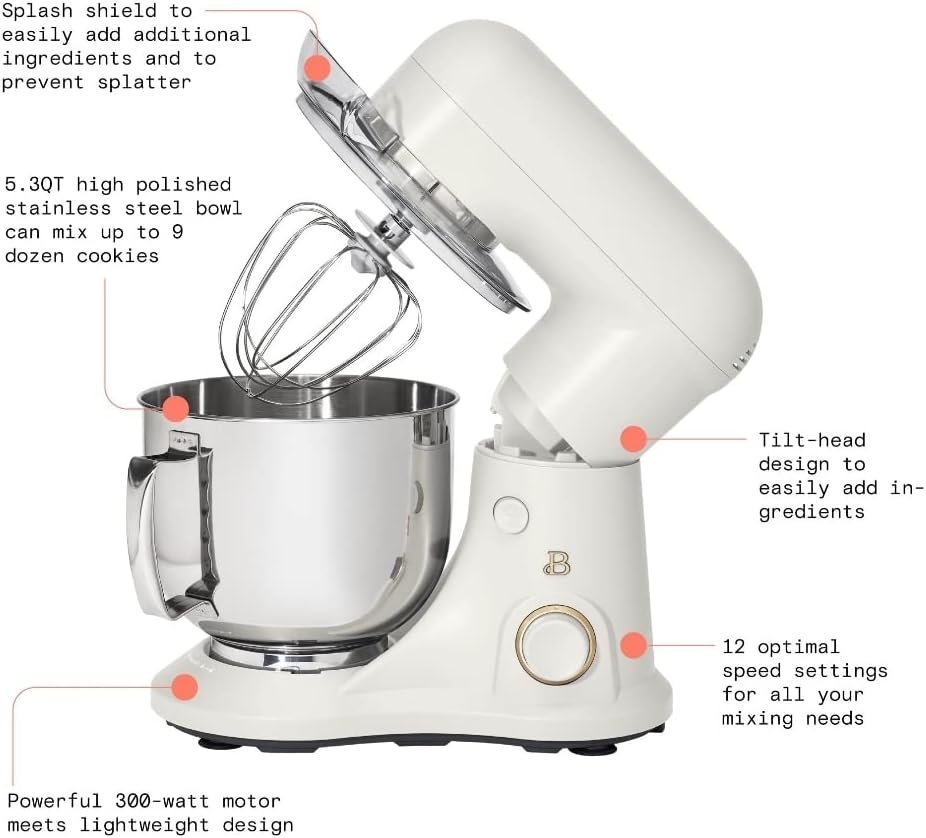 Splash shield to easily add additional ingredients and to prevent splatter

5.3QT high polished stainless steel bowl can mix up to 9 dozen cookies

Tilt-head design to easily add ingredients

B

12 optimal speed settings for all your mixing needs

Powerful 300-watt motor meets lightweight design