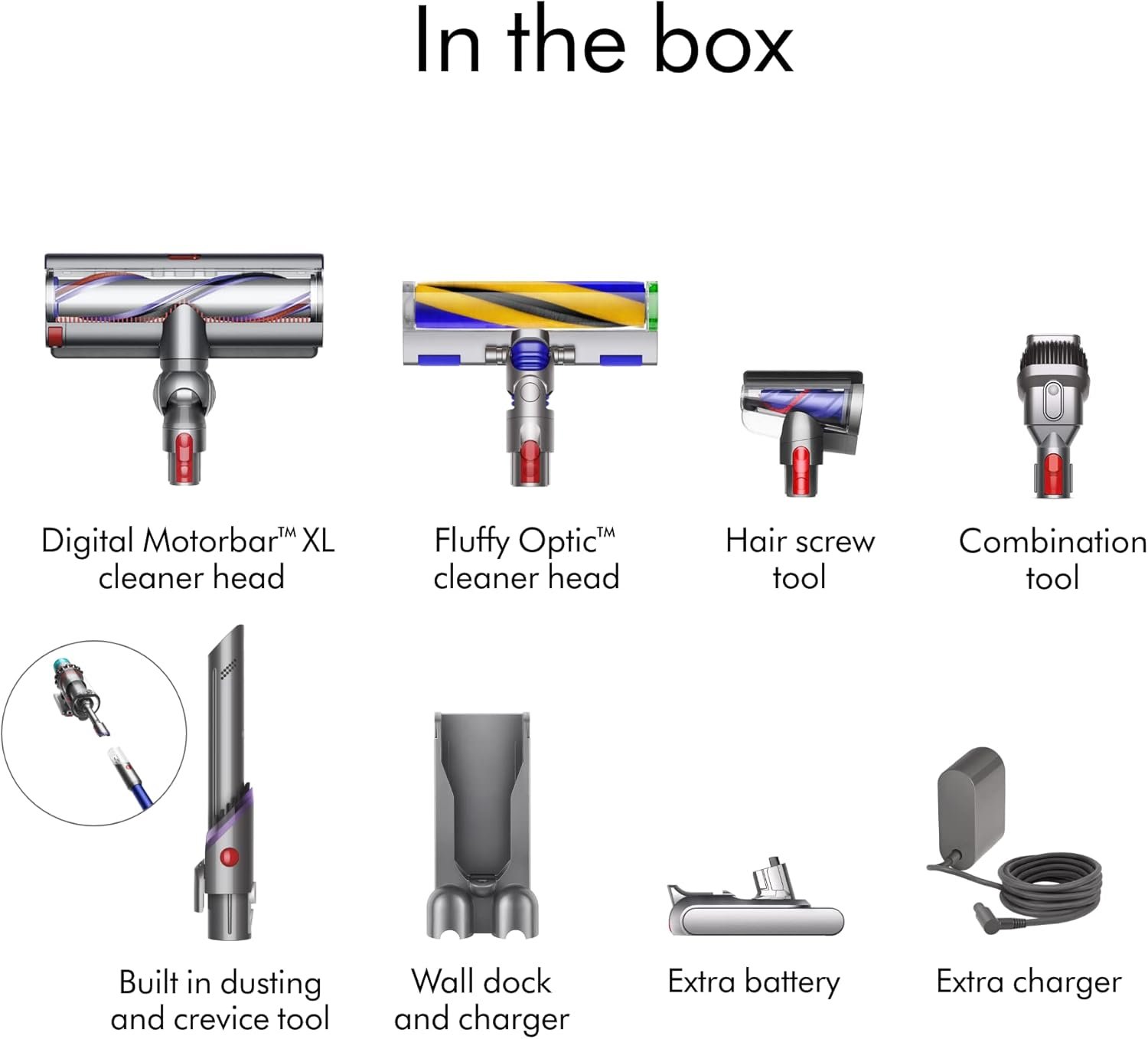 In the box

Digital Motorbar™ XL cleaner head

Fluffy Optic™ cleaner head

Hair screw tool

Combination tool

Built in dusting and crevice tool

Wall dock and charger

Extra battery

Extra charger