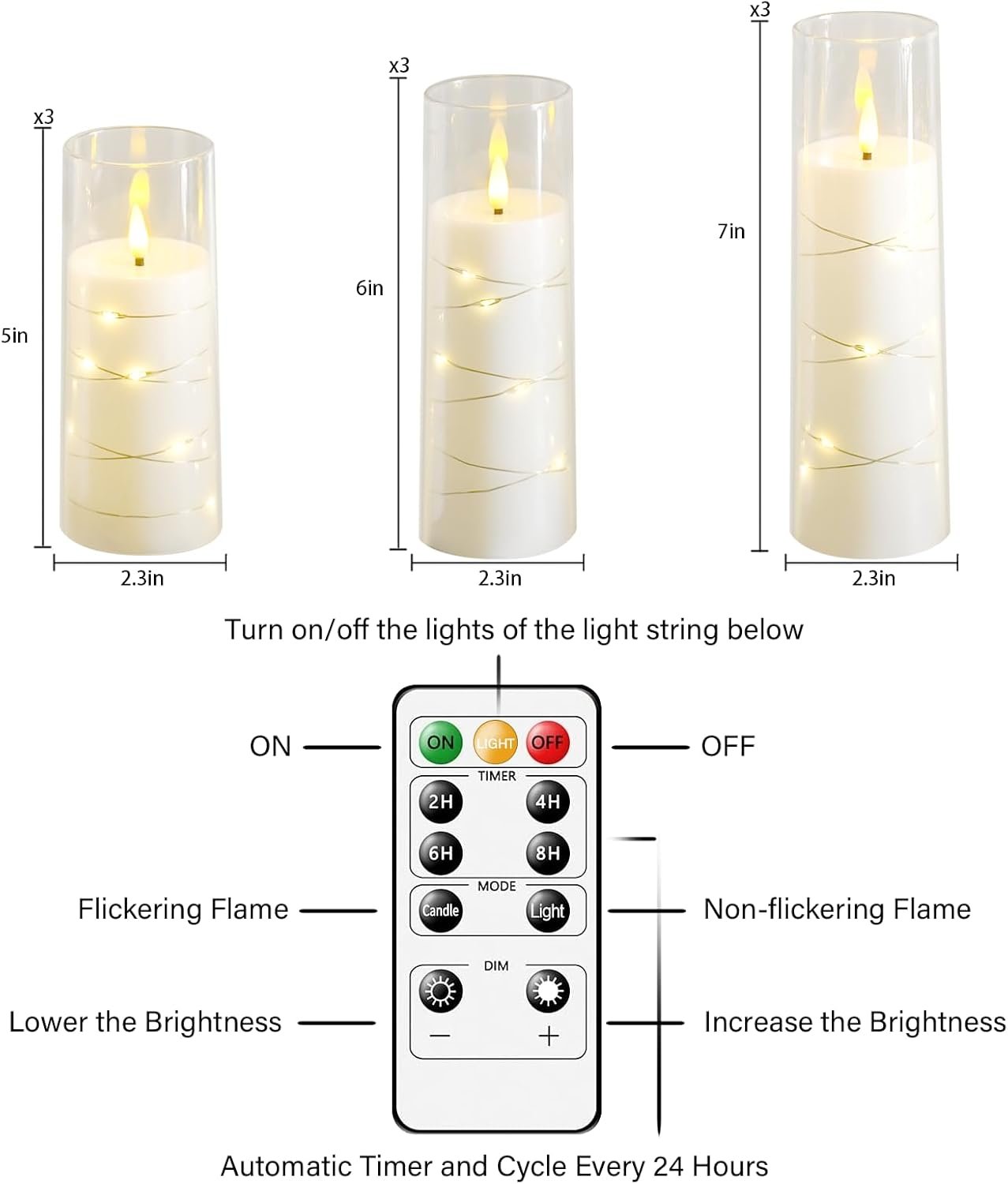 x3
5in
2.3in

x3
6in
2.3in

x3
7in
2.3in

Turn on/off the lights of the light string below

ON
OFF

ON LIGHT OFF
TIMER
2H 4H
6H 8H
MODE
Candle Light
DIM
− +

Flickering Flame
Non-flickering Flame
Lower the Brightness
Increase the Brightness

Automatic Timer and Cycle Every 24 Hours