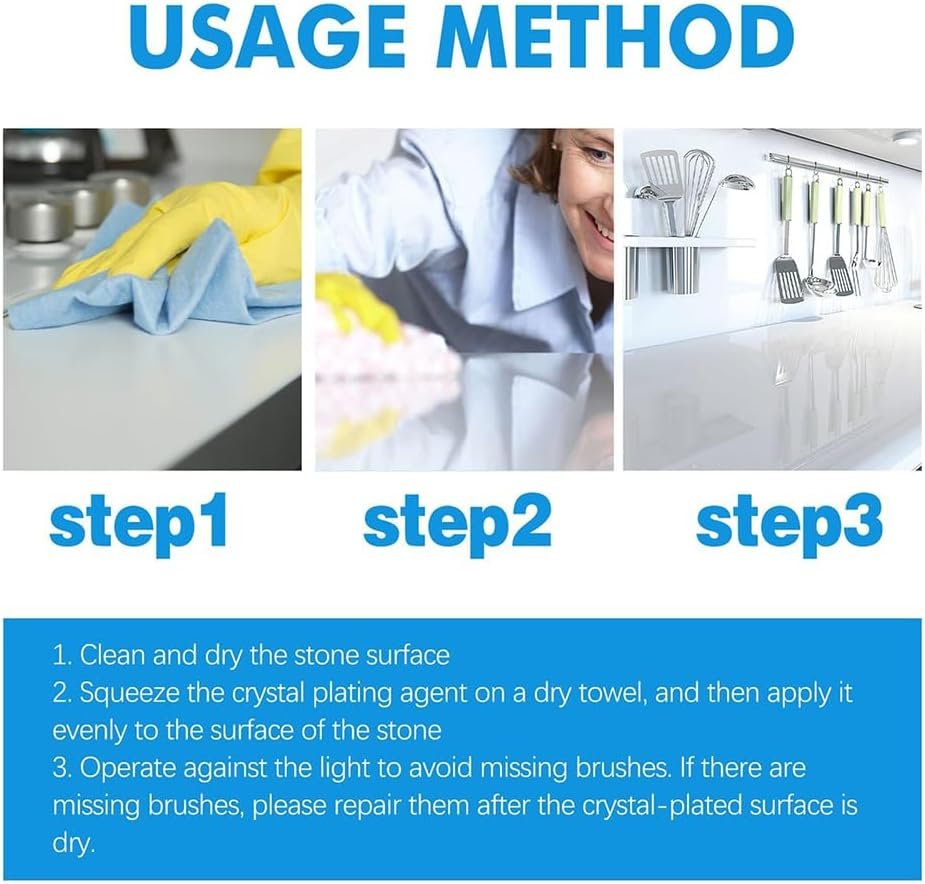 USAGE METHOD

step1

step2

step3

1. Clean and dry the stone surface
2. Squeeze the crystal plating agent on a dry towel, and then apply it evenly to the surface of the stone
3. Operate against the light to avoid missing brushes. If there are missing brushes, please repair them after the crystal-plated surface is dry.