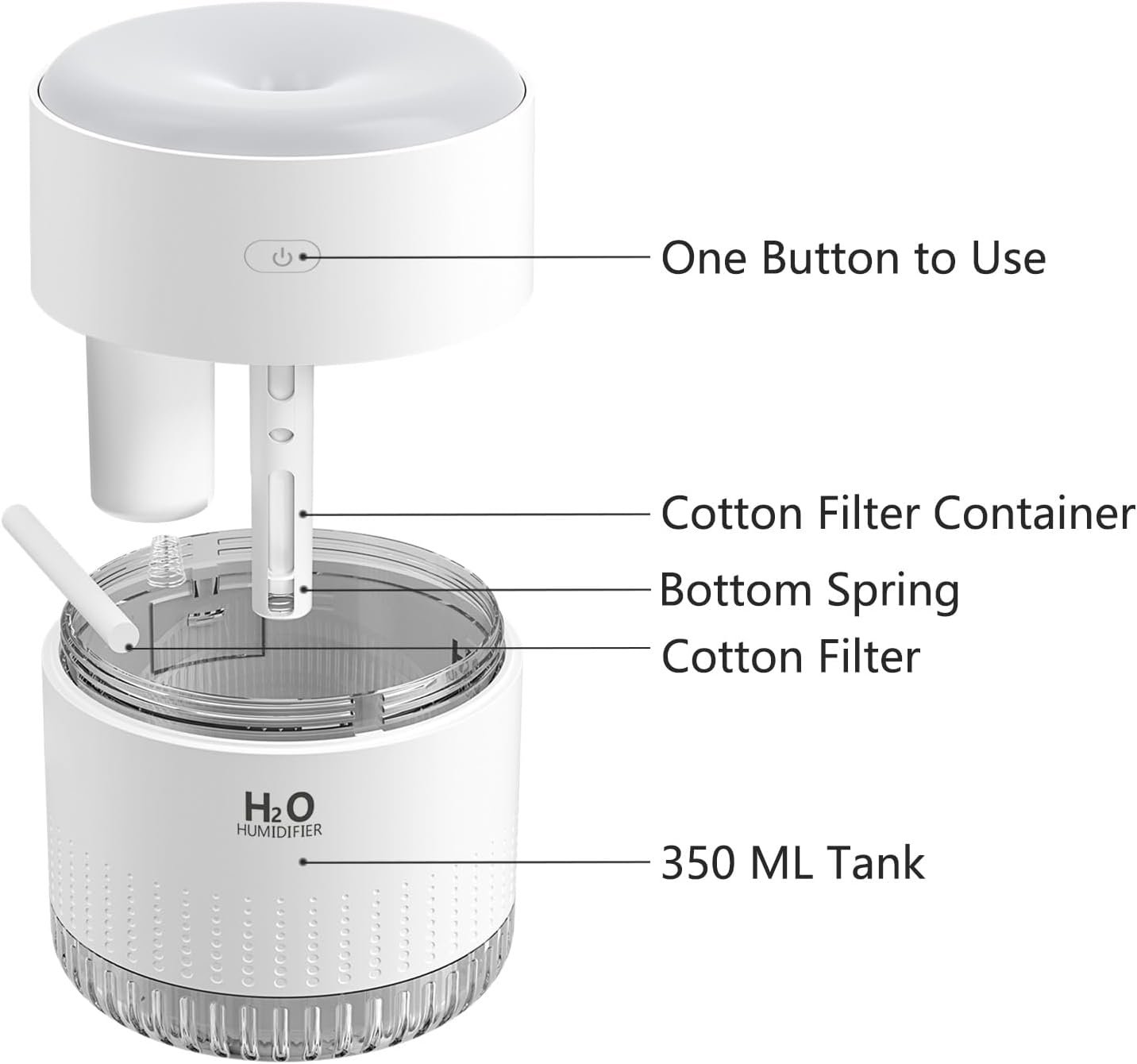 One Button to Use

Cotton Filter Container

Bottom Spring

Cotton Filter

$H_2O$
HUMIDIFIER

350 ML Tank