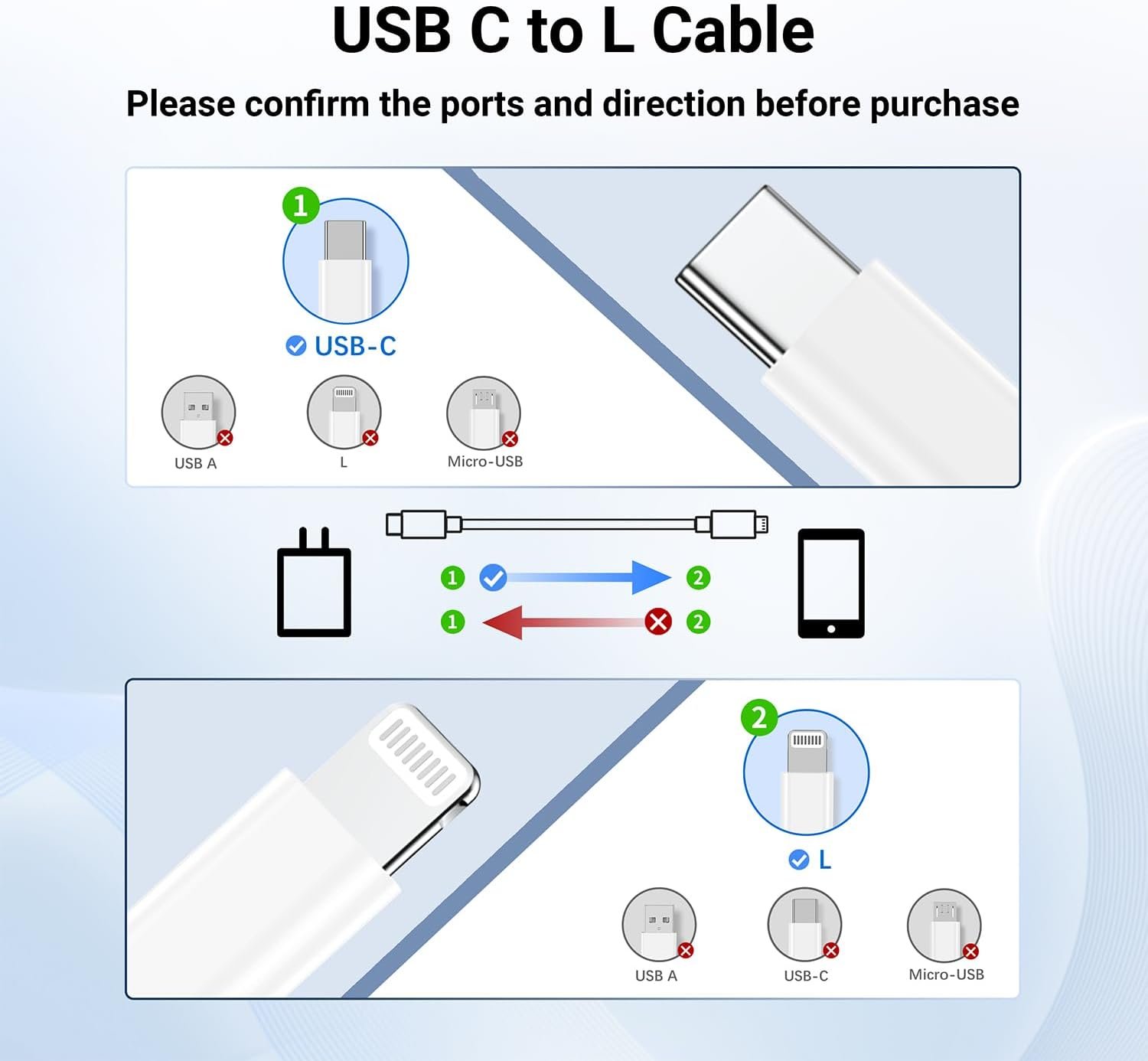 USB C to L Cable

Please confirm the ports and direction before purchase

1

USB-C

USB A

L

Micro-USB

1 2

1 2

2

L

USB A

USB-C

Micro-USB