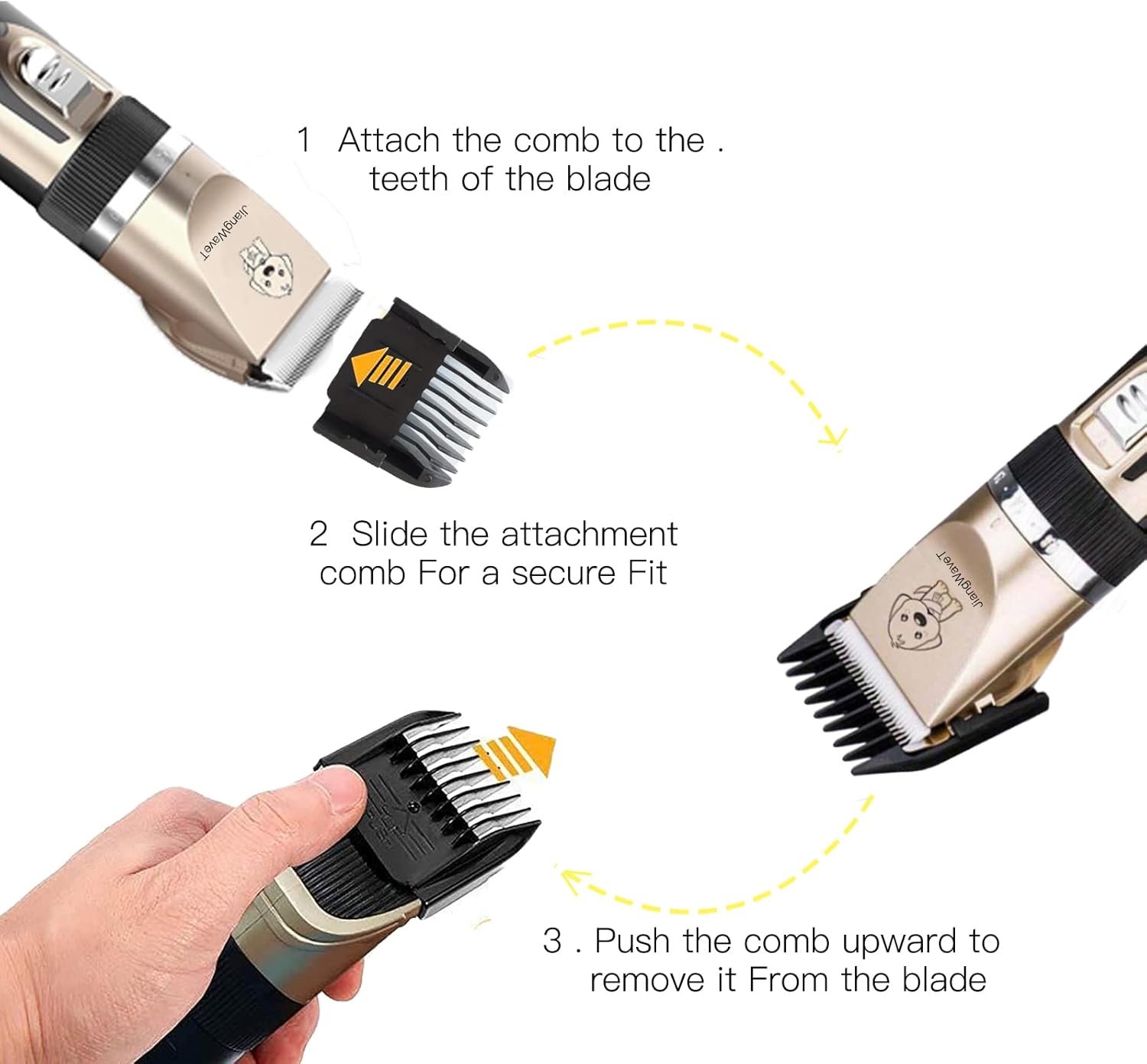 1 Attach the comb to the . teeth of the blade

JiangWaveT

2 Slide the attachment comb For a secure Fit

JiangWaveT

3 . Push the comb upward to remove it From the blade