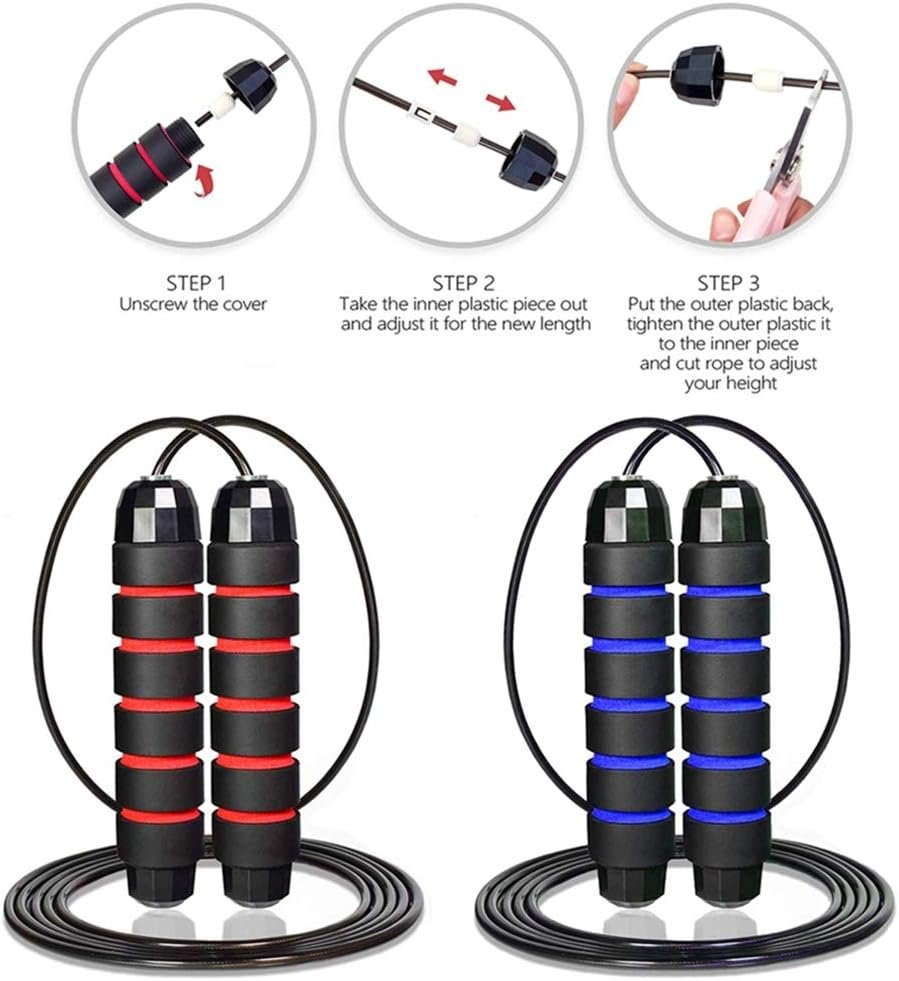 STEP 1
Unscrew the cover

STEP 2
Take the inner plastic piece out and adjust it for the new length

STEP 3
Put the outer plastic back, tighten the outer plastic it to the inner piece and cut rope to adjust your height