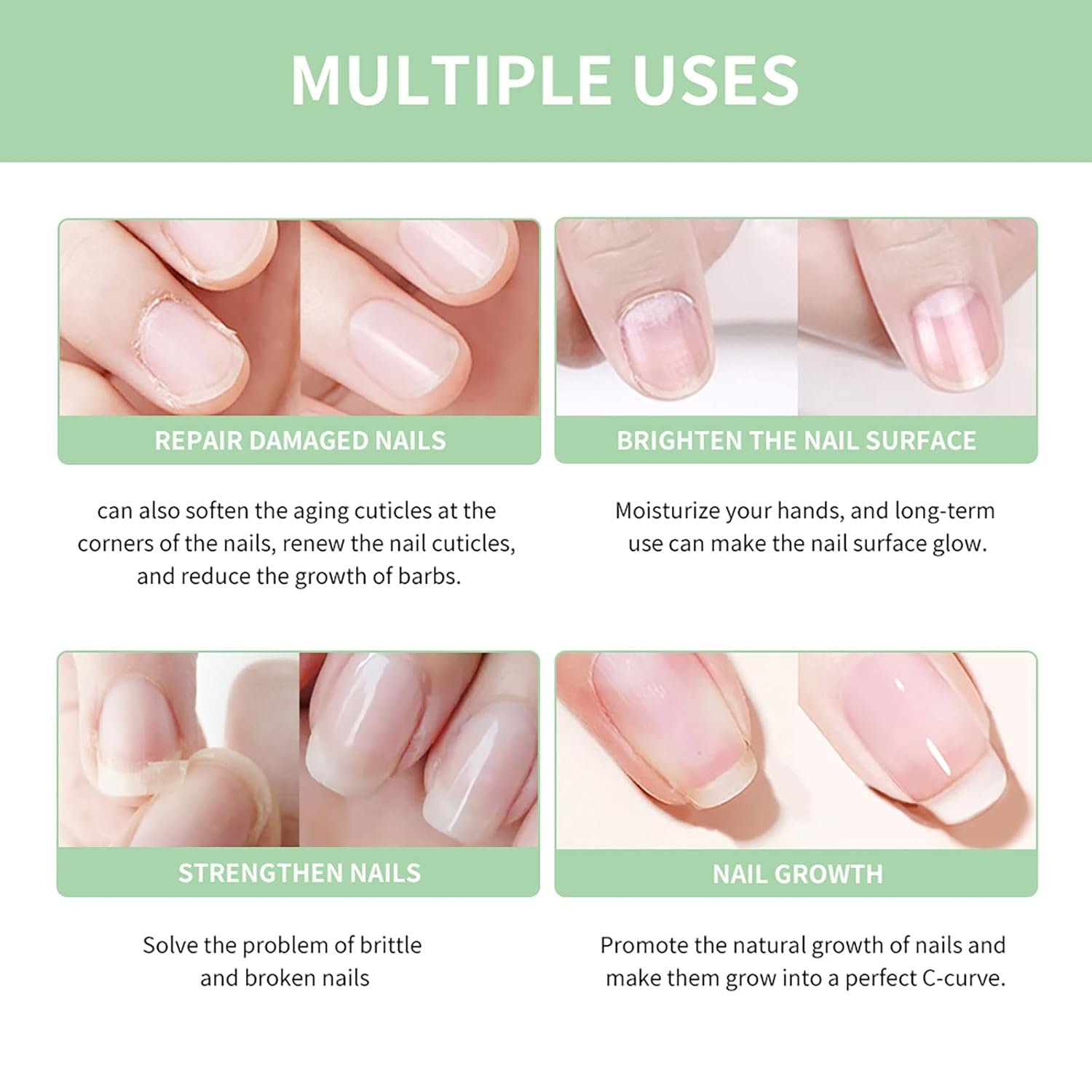 MULTIPLE USES

REPAIR DAMAGED NAILS

can also soften the aging cuticles at the corners of the nails, renew the nail cuticles, and reduce the growth of barbs.

BRIGHTEN THE NAIL SURFACE

Moisturize your hands, and long-term use can make the nail surface glow.

STRENGTHEN NAILS

Solve the problem of brittle and broken nails

NAIL GROWTH

Promote the natural growth of nails and make them grow into a perfect C-curve.