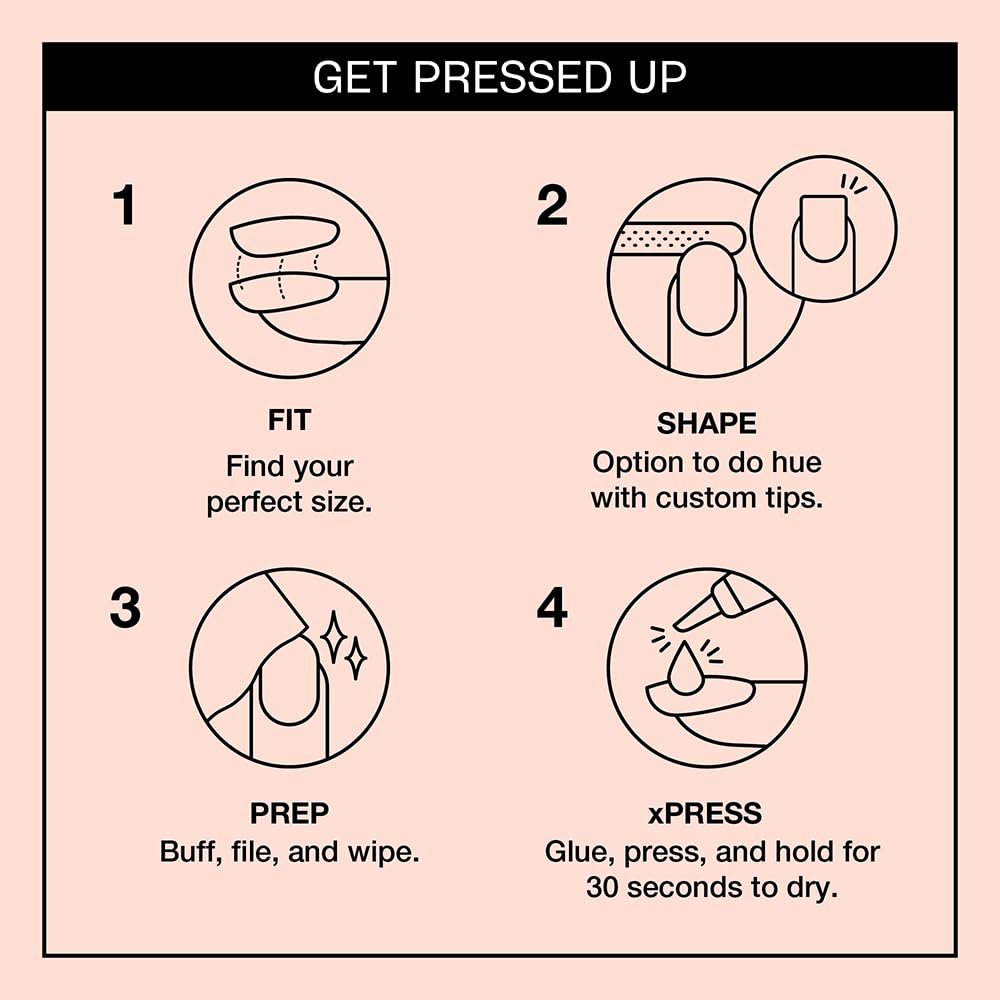 GET PRESSED UP

1

FIT
Find your perfect size.

2

SHAPE
Option to do hue with custom tips.

3

PREP
Buff, file, and wipe.

4

xPRESS
Glue, press, and hold for 30 seconds to dry.