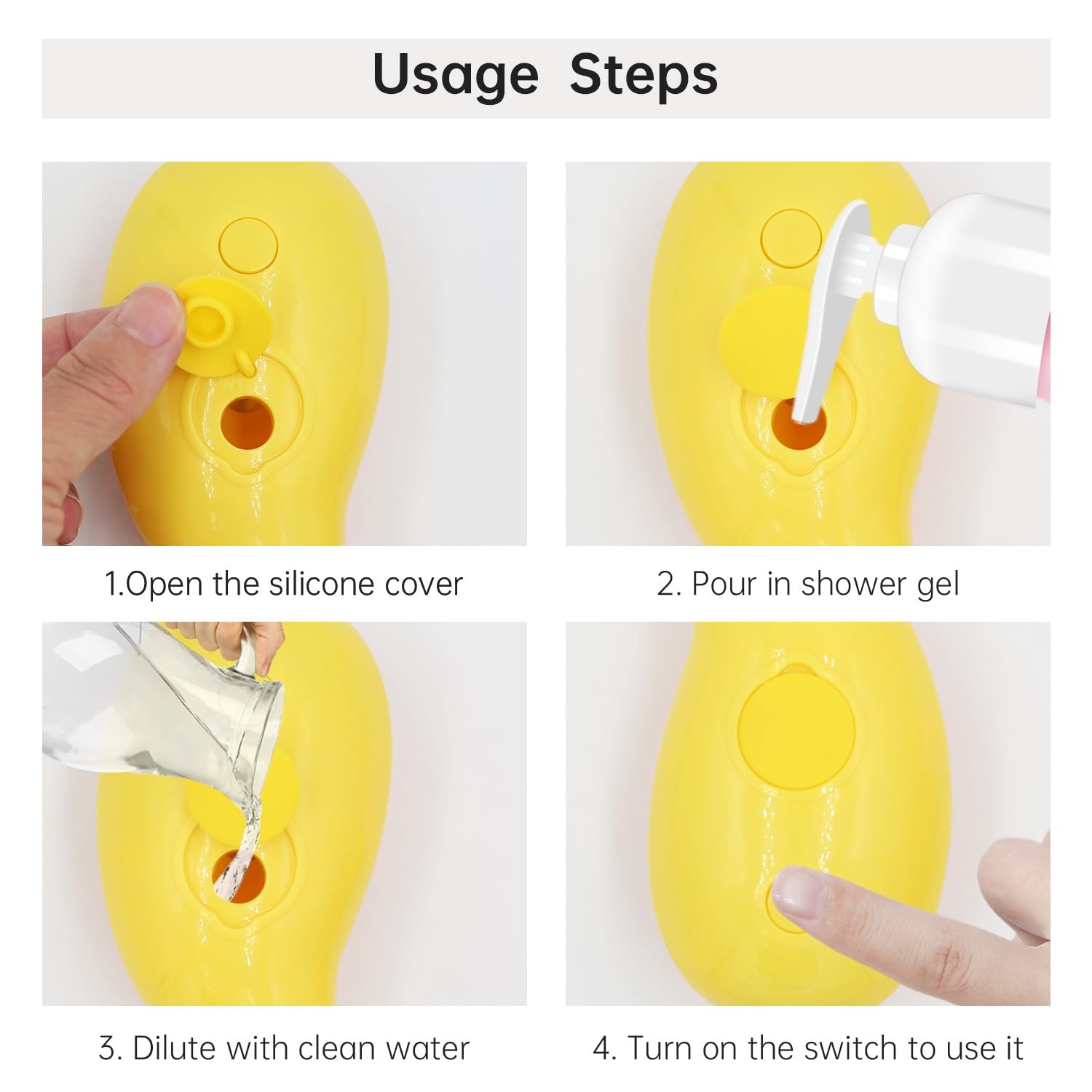 Usage Steps

1.Open the silicone cover

2. Pour in shower gel

3. Dilute with clean water

4. Turn on the switch to use it