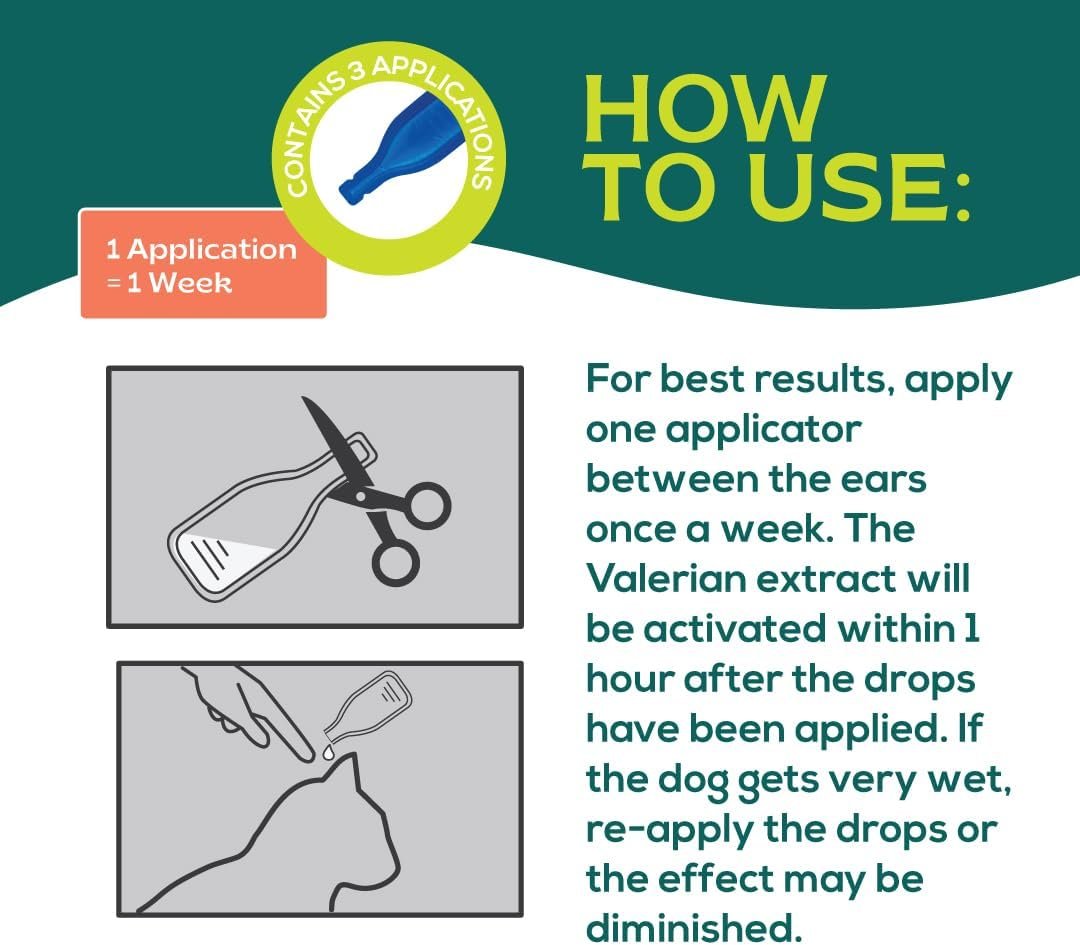 CONTAINS 3 APPLICATIONS

HOW TO USE:

1 Application = 1 Week

For best results, apply one applicator between the ears once a week. The Valerian extract will be activated within 1 hour after the drops have been applied. If the dog gets very wet, re-apply the drops or the effect may be diminished.