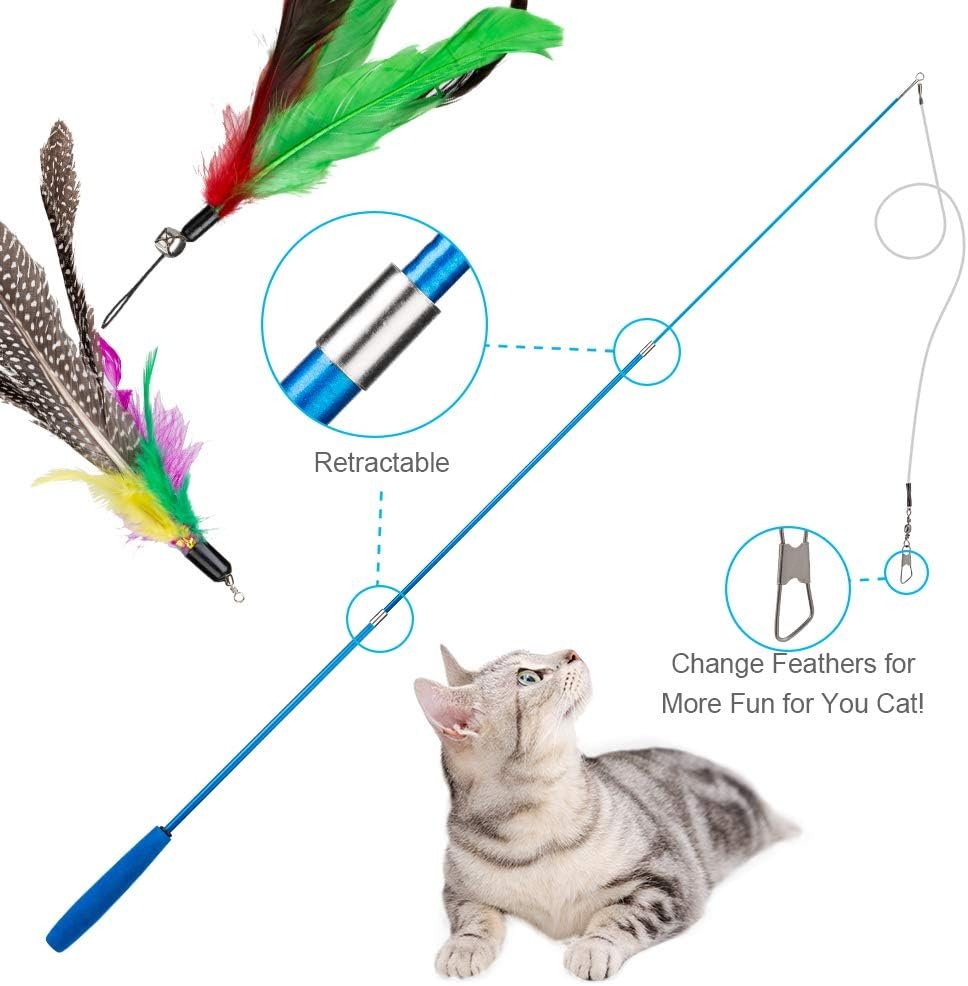 Retractable

Change Feathers for More Fun for You Cat!