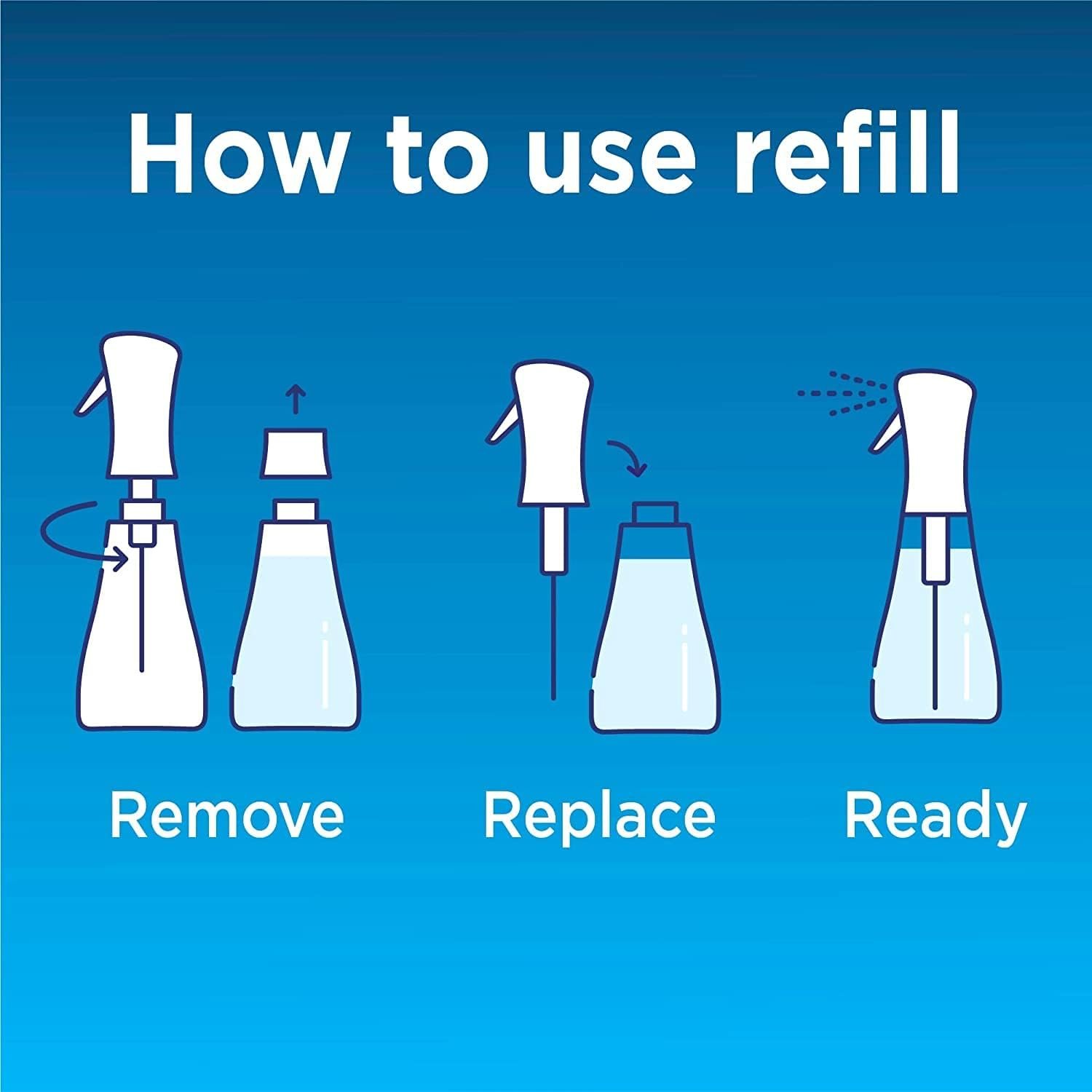 How to use refill

Remove

Replace

Ready