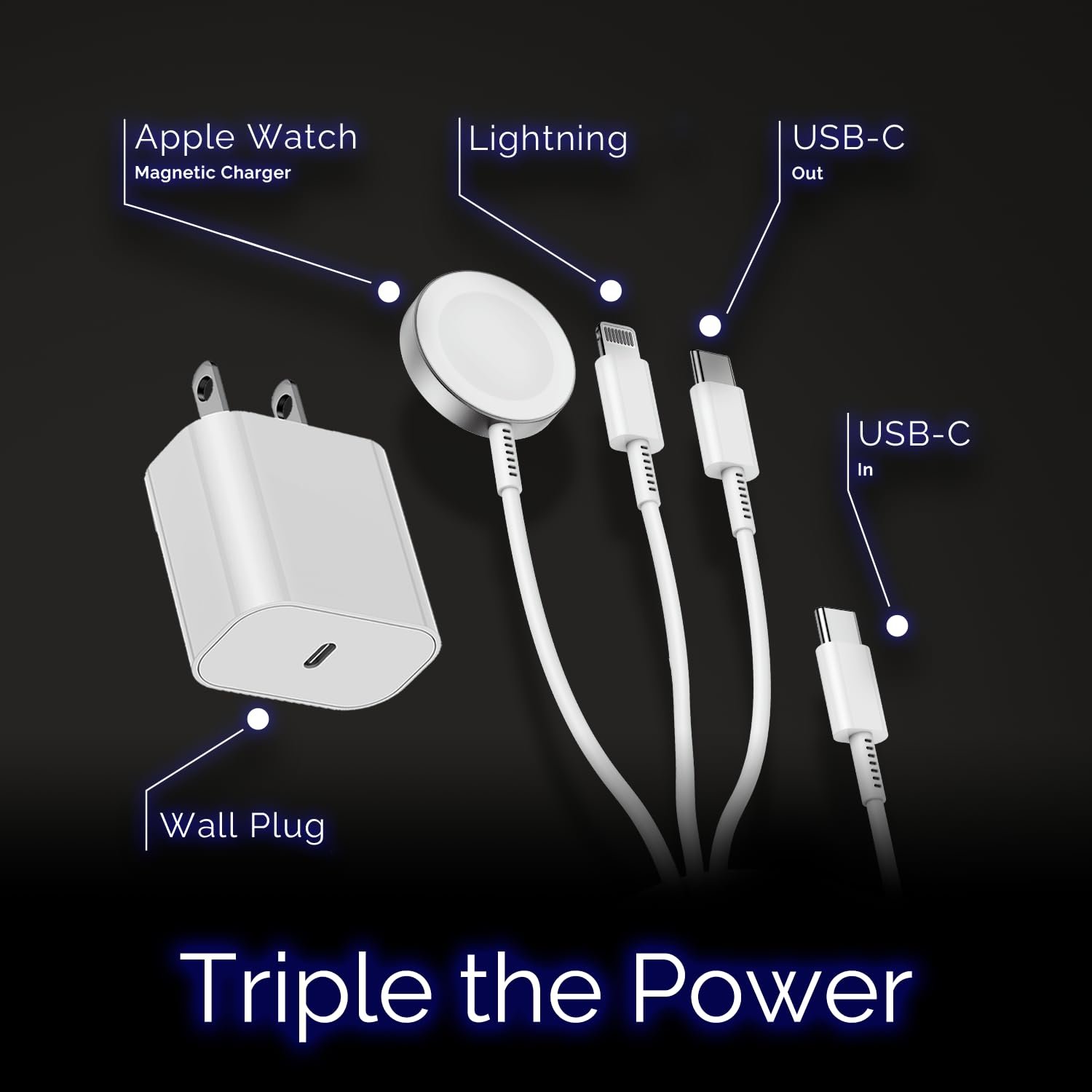 Apple Watch
Magnetic Charger

Lightning

USB-C
Out

USB-C
In

Wall Plug

Triple the Power