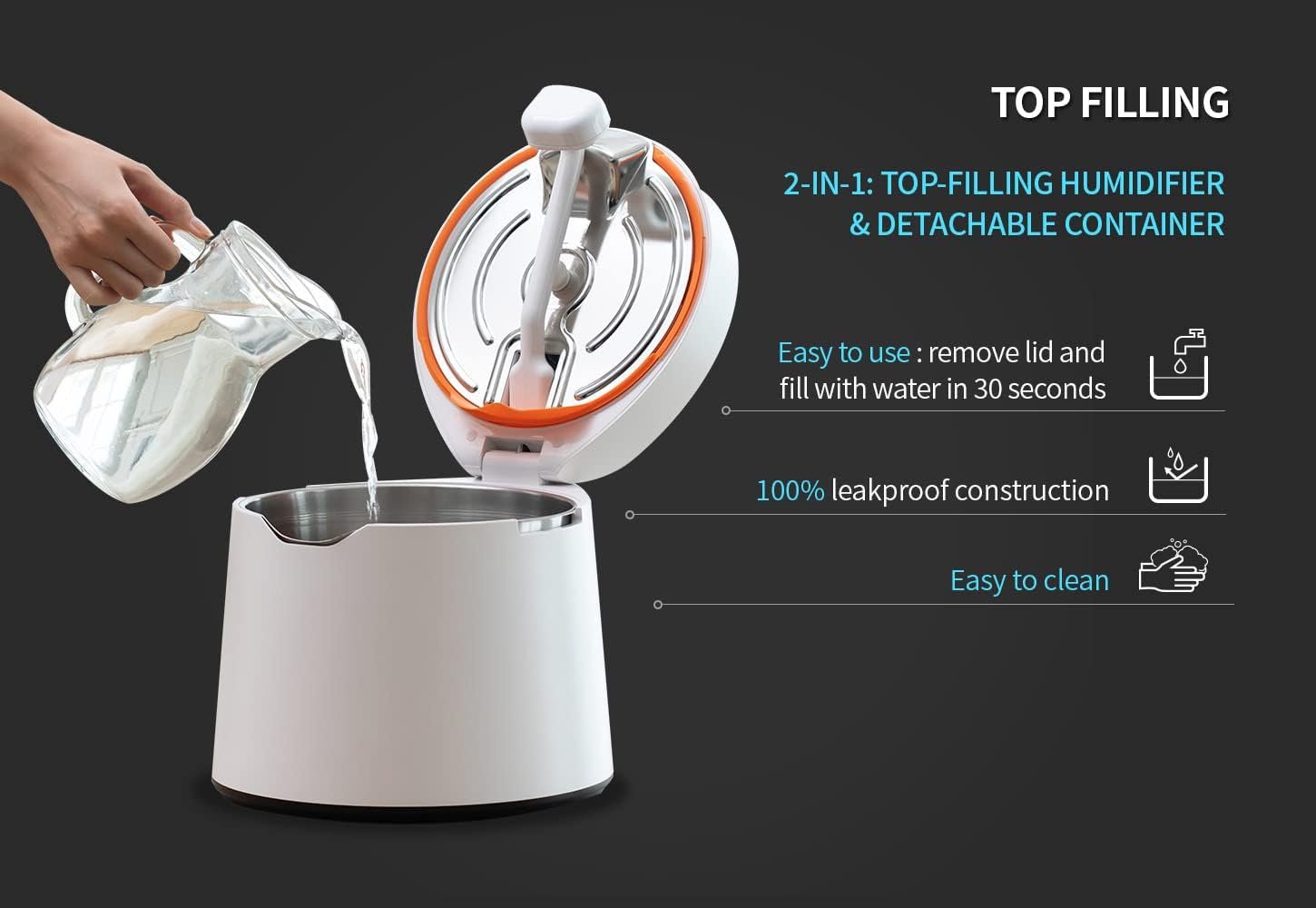 TOP FILLING

2-IN-1: TOP-FILLING HUMIDIFIER & DETACHABLE CONTAINER

Easy to use : remove lid and fill with water in 30 seconds

100% leakproof construction

Easy to clean