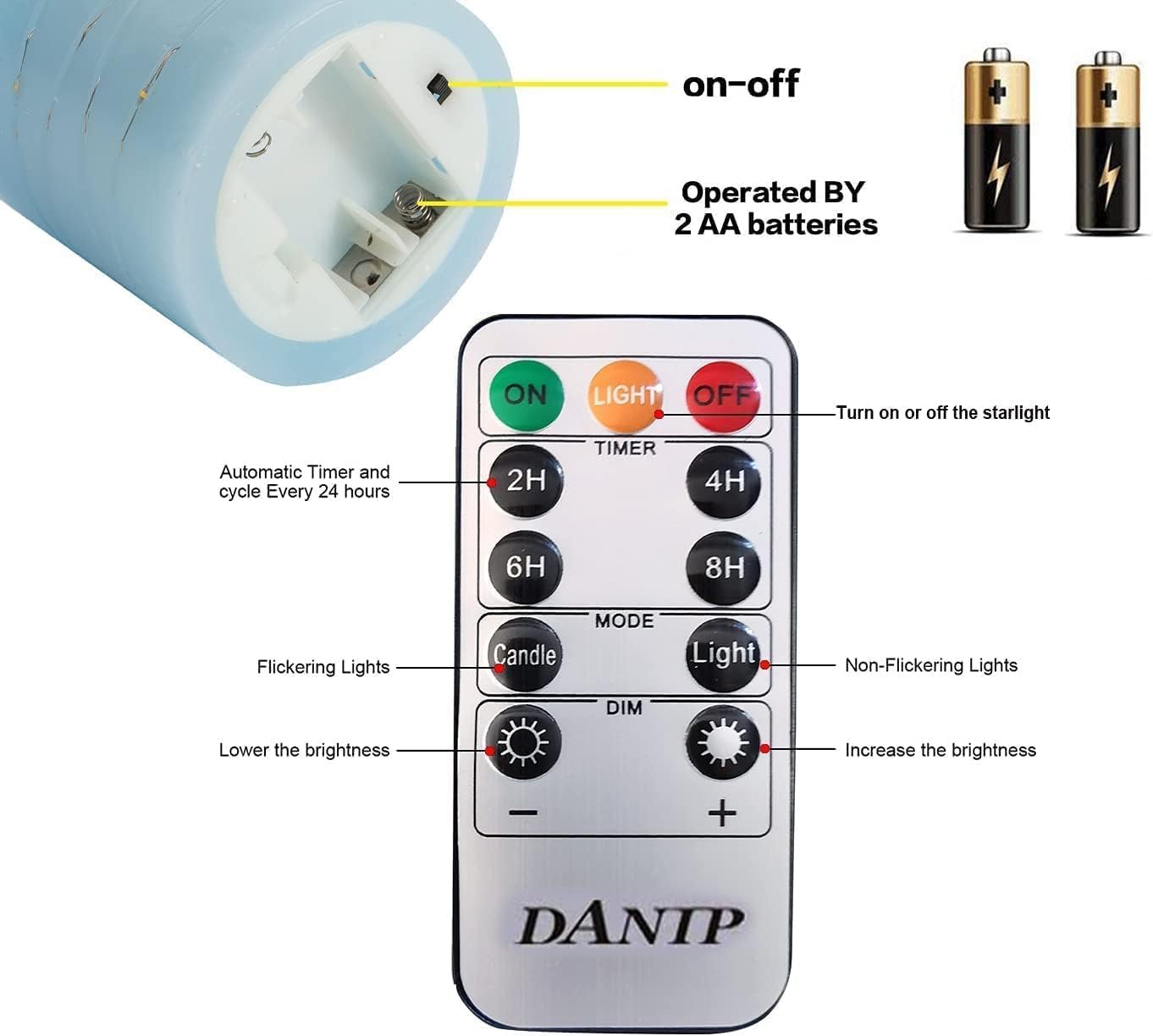 on-off

Operated BY
2 AA batteries

ON LIGHT OFF

Turn on or off the starlight

TIMER

Automatic Timer and cycle Every 24 hours

2H 4H

6H 8H

MODE

Flickering Lights

Candle Light

Non-Flickering Lights

DIM

Lower the brightness

Increase the brightness

− +

DANIP