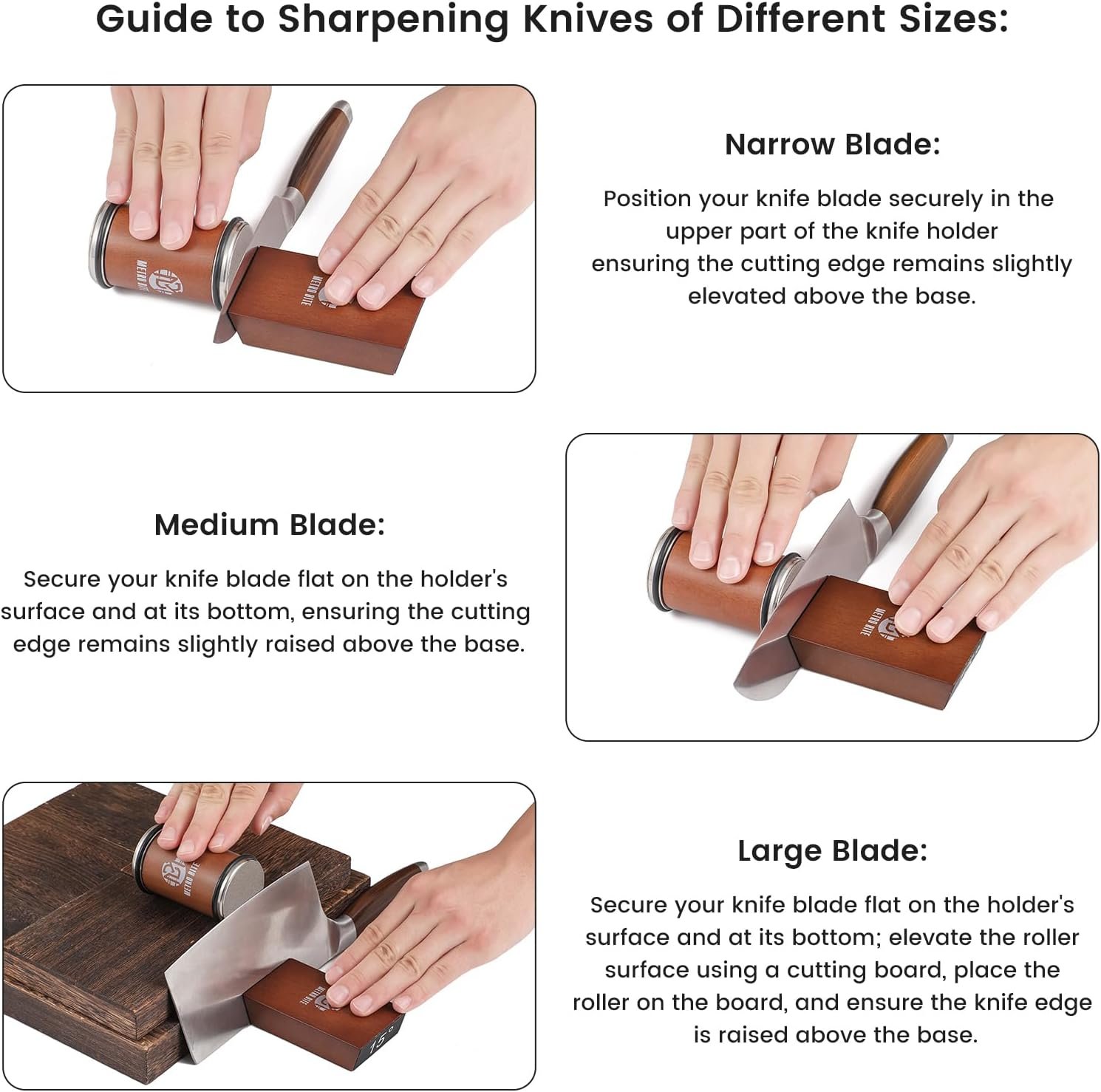 Guide to Sharpening Knives of Different Sizes:

METRO BITE

METRO BITE

Narrow Blade:

Position your knife blade securely in the upper part of the knife holder ensuring the cutting edge remains slightly elevated above the base.

Medium Blade:

Secure your knife blade flat on the holder's surface and at its bottom, ensuring the cutting edge remains slightly raised above the base.

METRO BITE

METRO BITE

METRO BITE

15°

Large Blade:

Secure your knife blade flat on the holder's surface and at its bottom; elevate the roller surface using a cutting board, place the roller on the board, and ensure the knife edge is raised above the base.