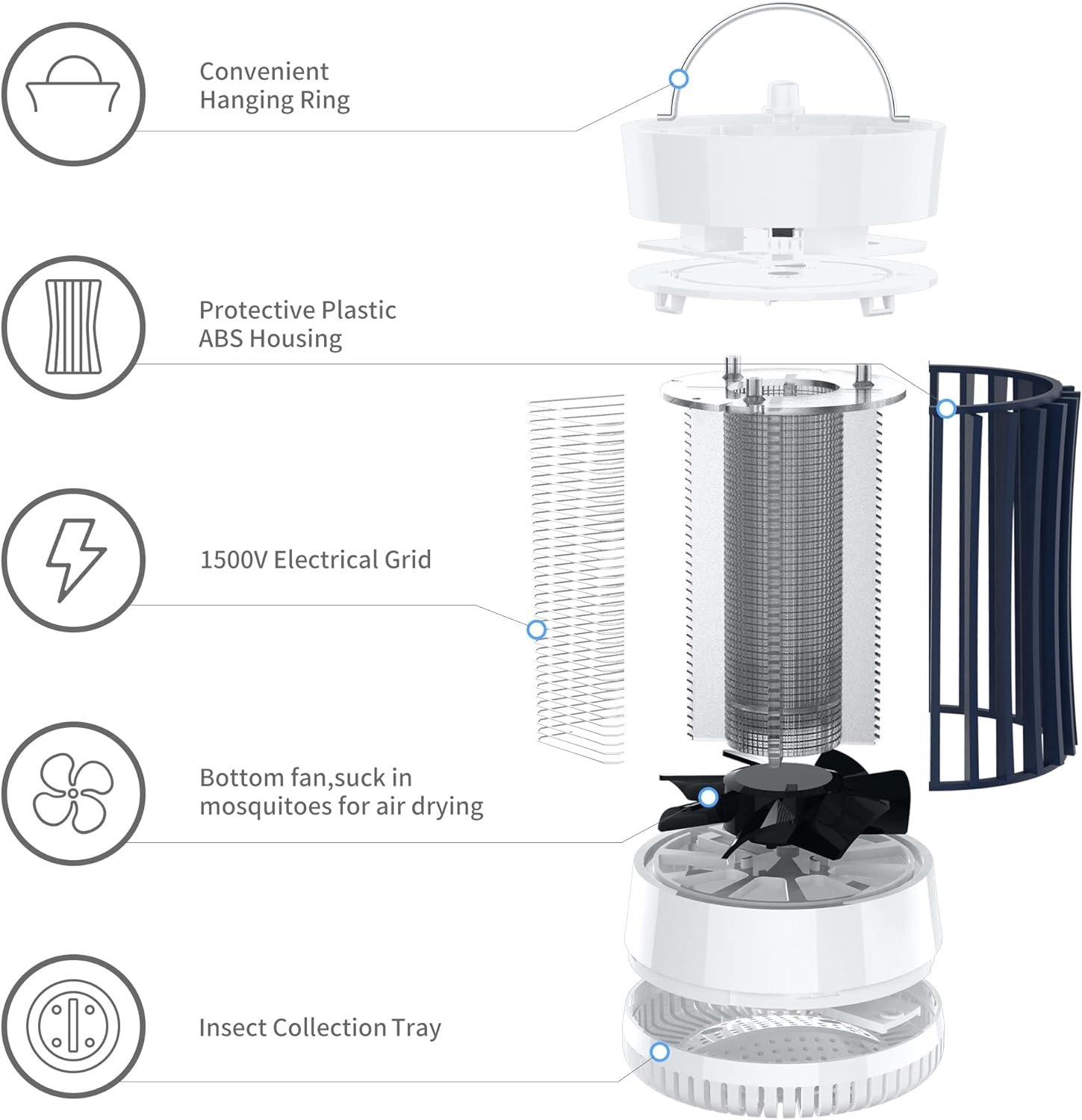 Convenient
Hanging Ring

Protective Plastic
ABS Housing

1500V Electrical Grid

Bottom fan,suck in
mosquitoes for air drying

Insect Collection Tray