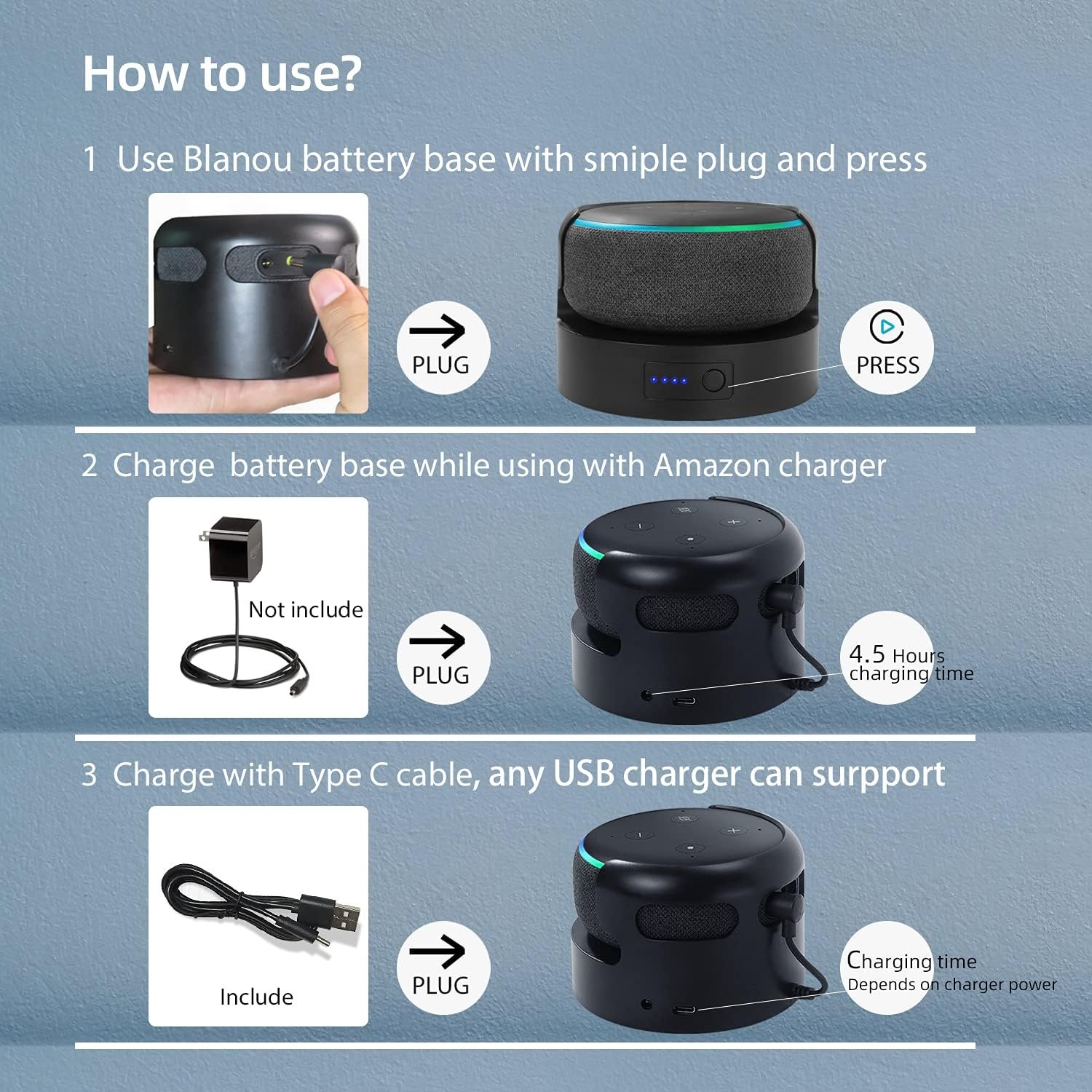 How to use?

1 Use Blanou battery base with smiple plug and press

PLUG

PRESS

2 Charge battery base while using with Amazon charger

Not include

PLUG

4.5 Hours charging time

3 Charge with Type C cable, any USB charger can surpport

Include

PLUG

Charging time Depends on charger power