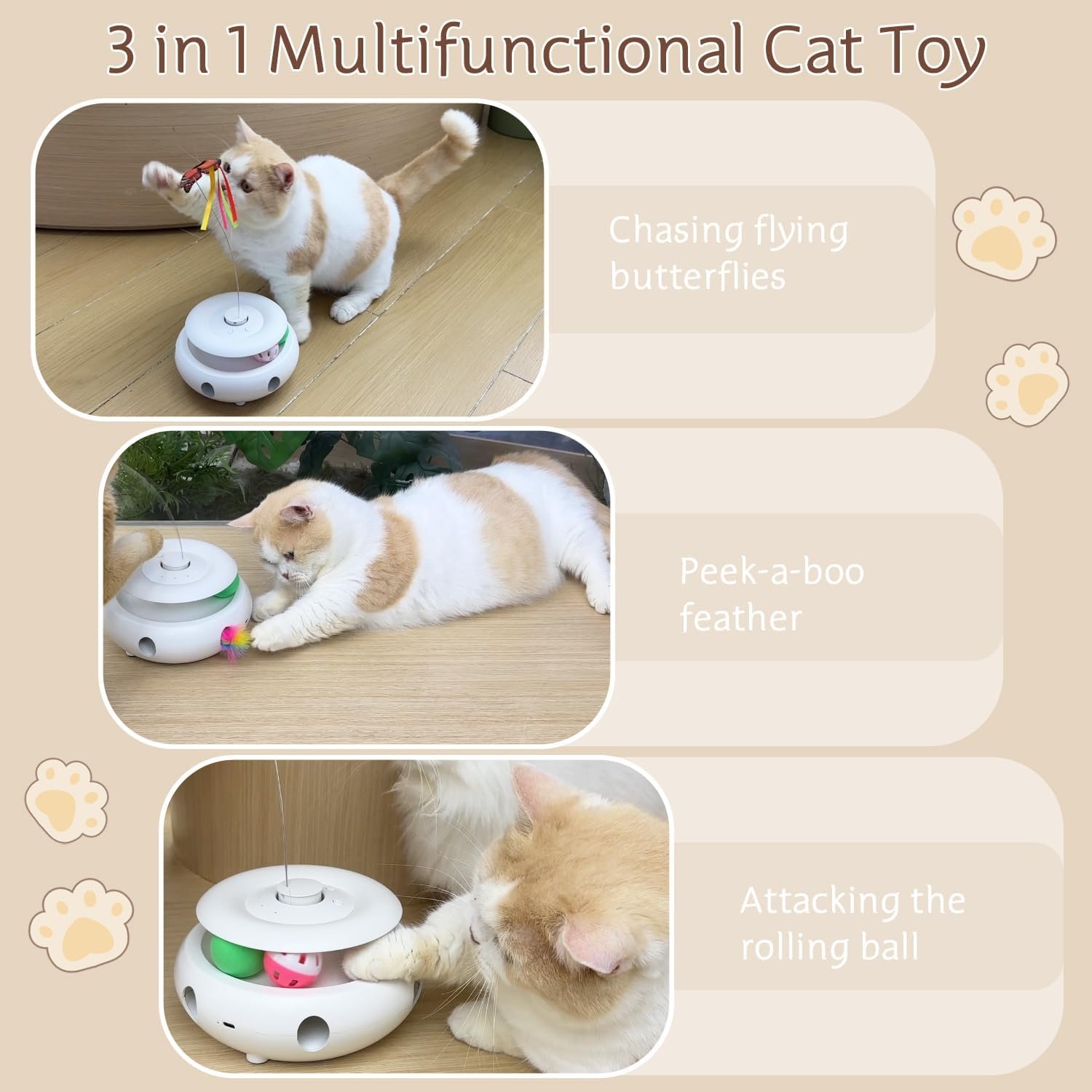 3 in 1 Multifunctional Cat Toy

Chasing flying butterflies

Peek-a-boo feather

Attacking the rolling ball