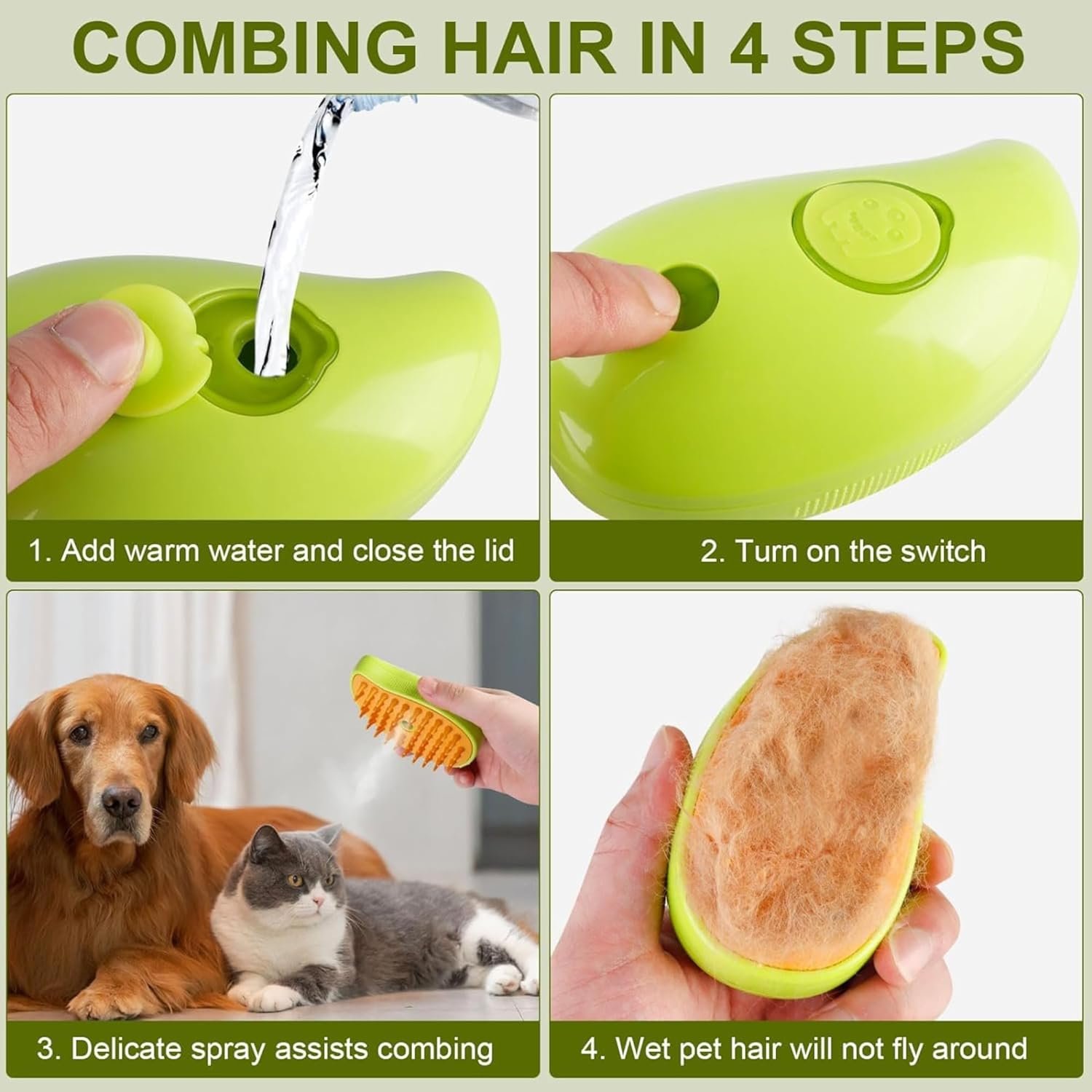 COMBING HAIR IN 4 STEPS

1. Add warm water and close the lid

2. Turn on the switch

3. Delicate spray assists combing

4. Wet pet hair will not fly around