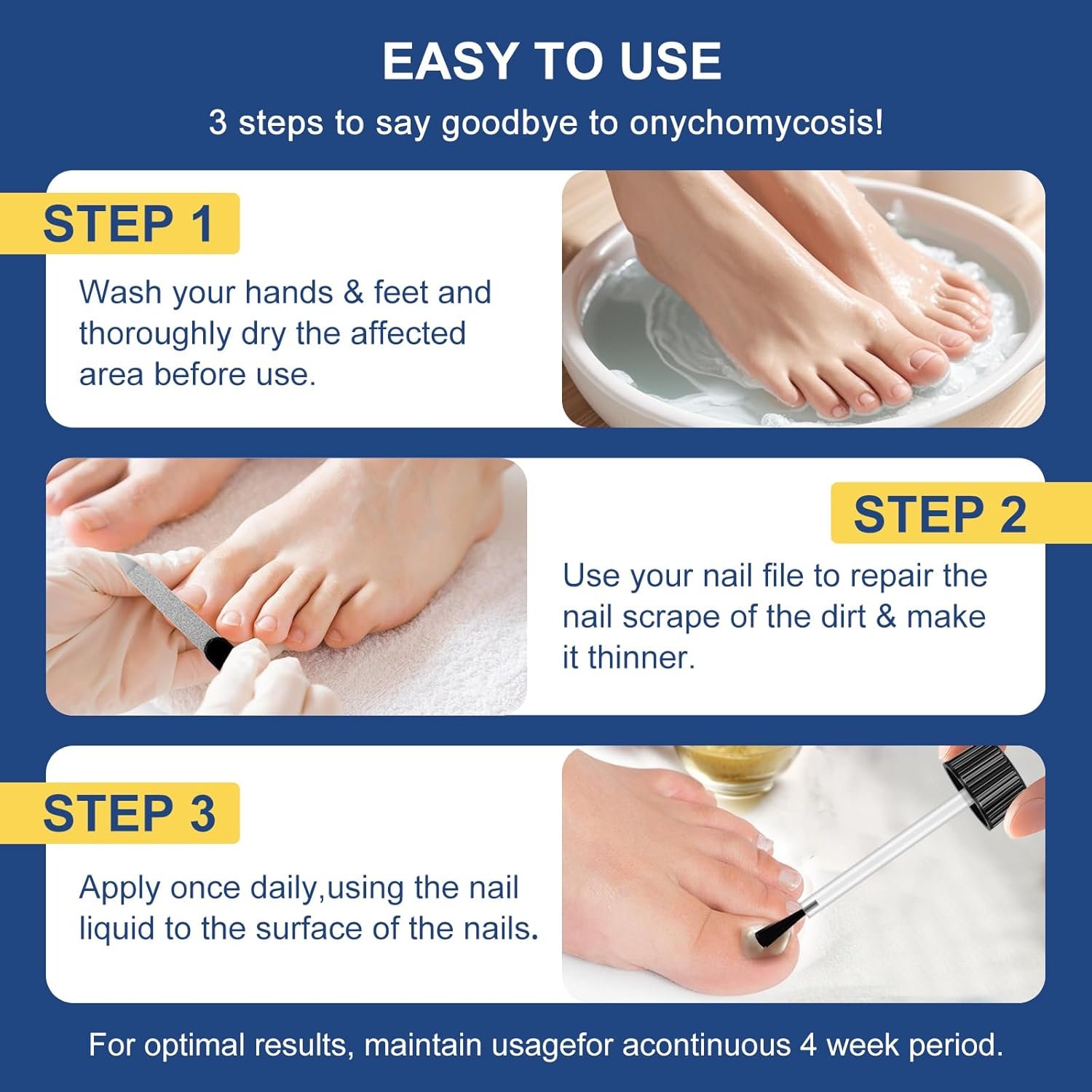 EASY TO USE

3 steps to say goodbye to onychomycosis!

STEP 1

Wash your hands & feet and thoroughly dry the affected area before use.

STEP 2

Use your nail file to repair the nail scrape of the dirt & make it thinner.

STEP 3

Apply once daily,using the nail liquid to the surface of the nails.

For optimal results, maintain usagefor acontinuous 4 week period.