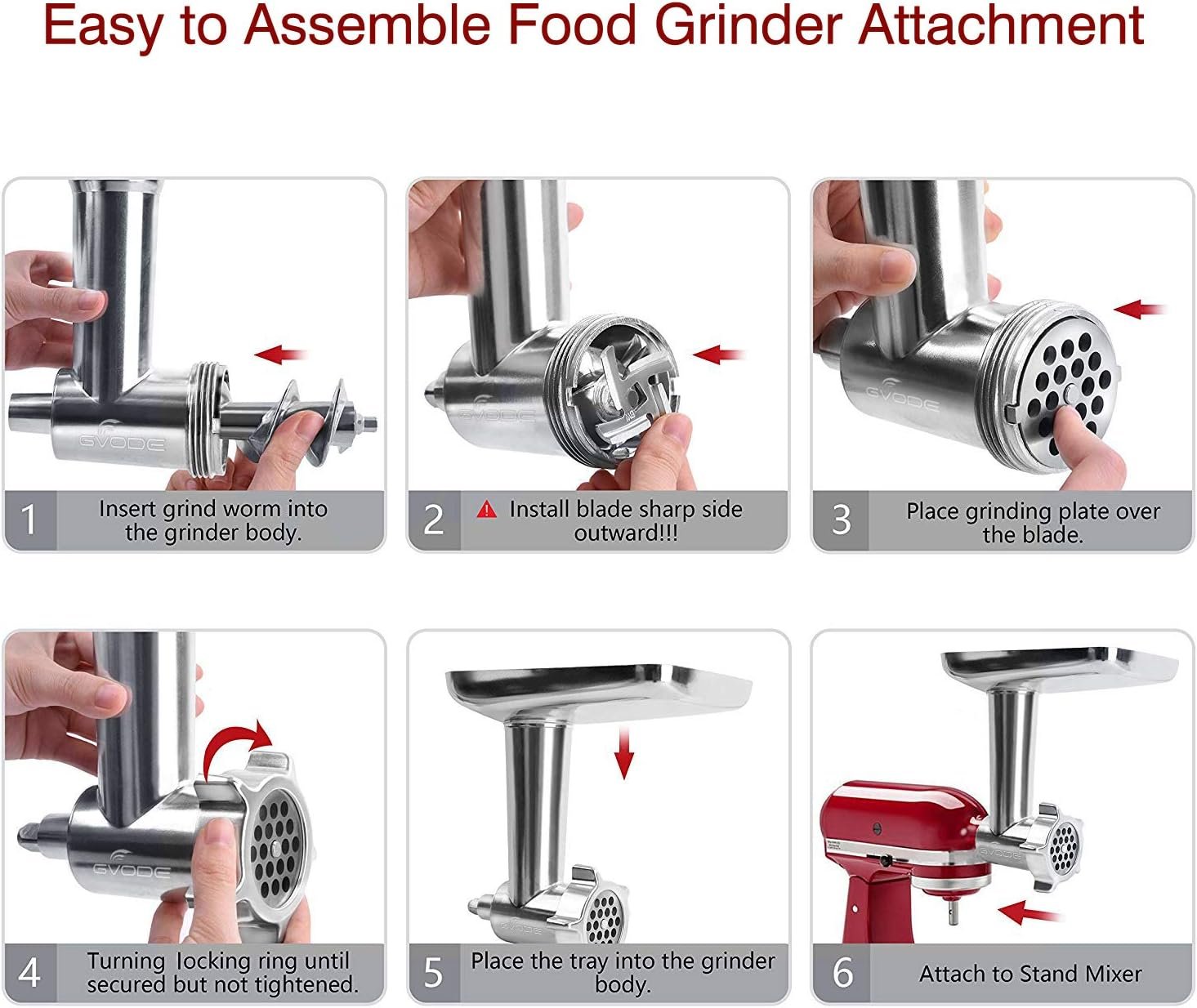 Easy to Assemble Food Grinder Attachment

GVODE

1 Insert grind worm into the grinder body.

GVODE

2 Install blade sharp side outward!!!

GVODE

3 Place grinding plate over the blade.

GVODE

4 Turning locking ring until secured but not tightened.

GVODE

5 Place the tray into the grinder body.

GVODE

6 Attach to Stand Mixer