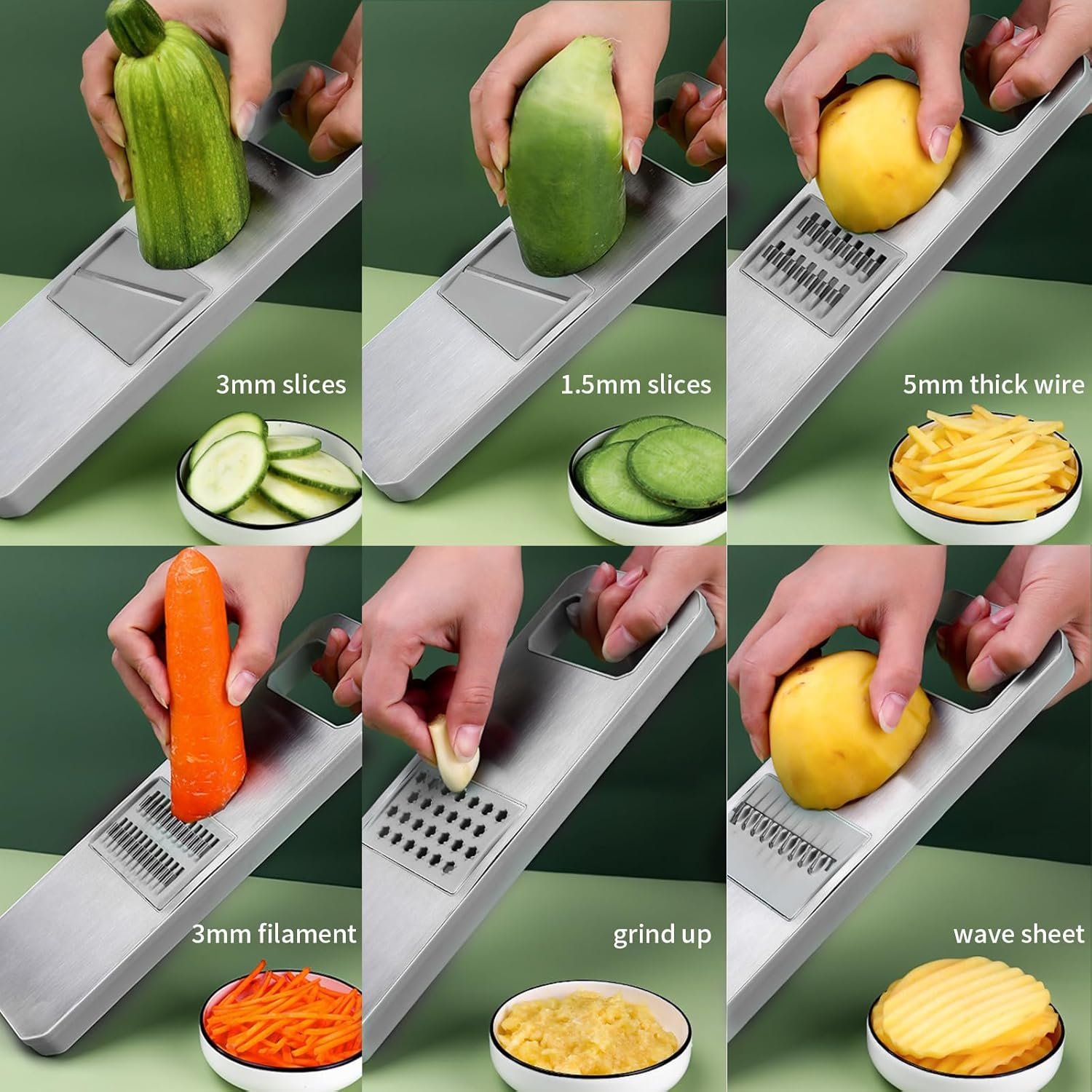 3mm slices

1.5mm slices

5mm thick wire

3mm filament

grind up

wave sheet