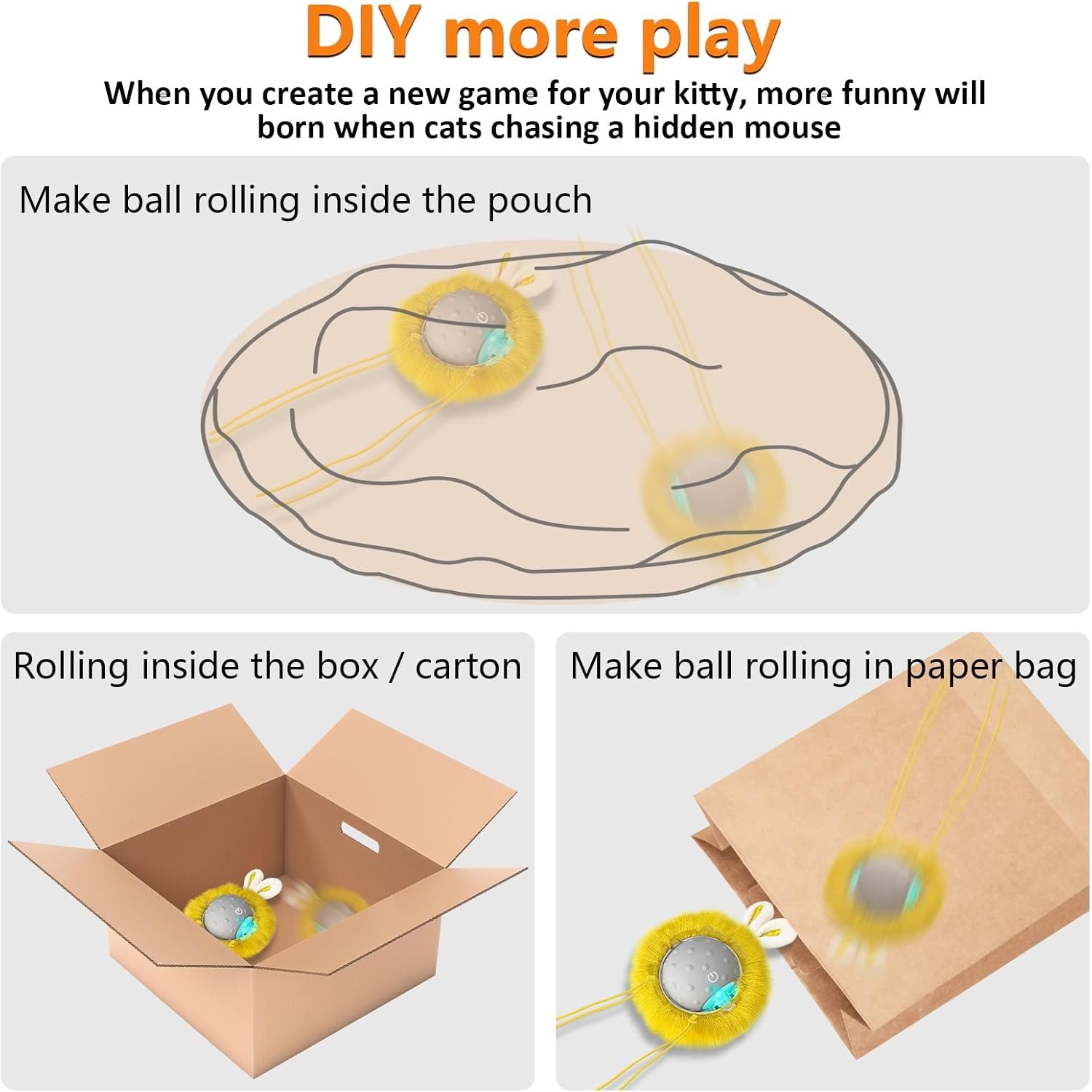 DIY more play

When you create a new game for your kitty, more funny will born when cats chasing a hidden mouse

Make ball rolling inside the pouch

Rolling inside the box / carton

Make ball rolling in paper bag