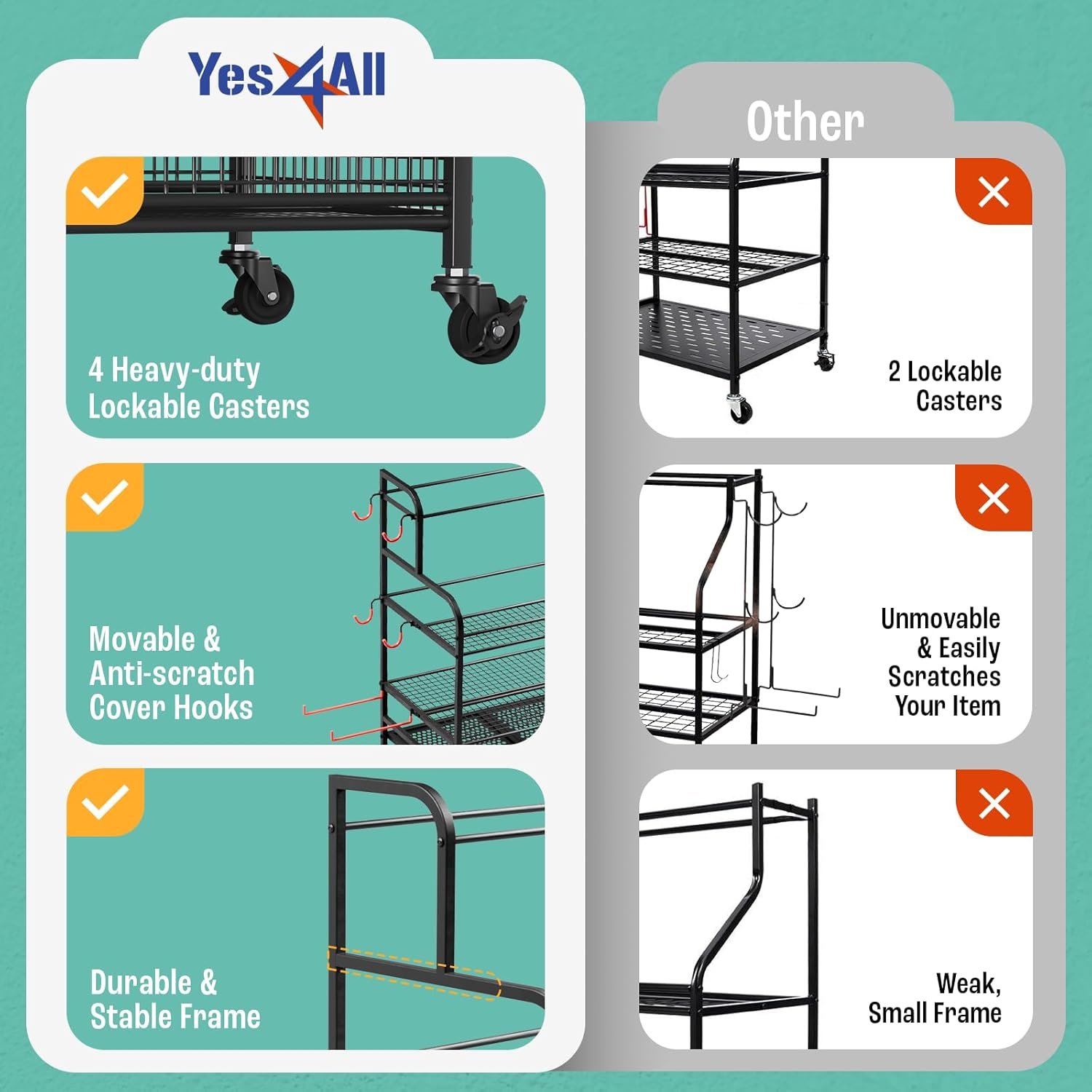 Yes4All

4 Heavy-duty Lockable Casters

Movable & Anti-scratch Cover Hooks

Durable & Stable Frame

Other

2 Lockable Casters

Unmovable & Easily Scratches Your Item

Weak, Small Frame