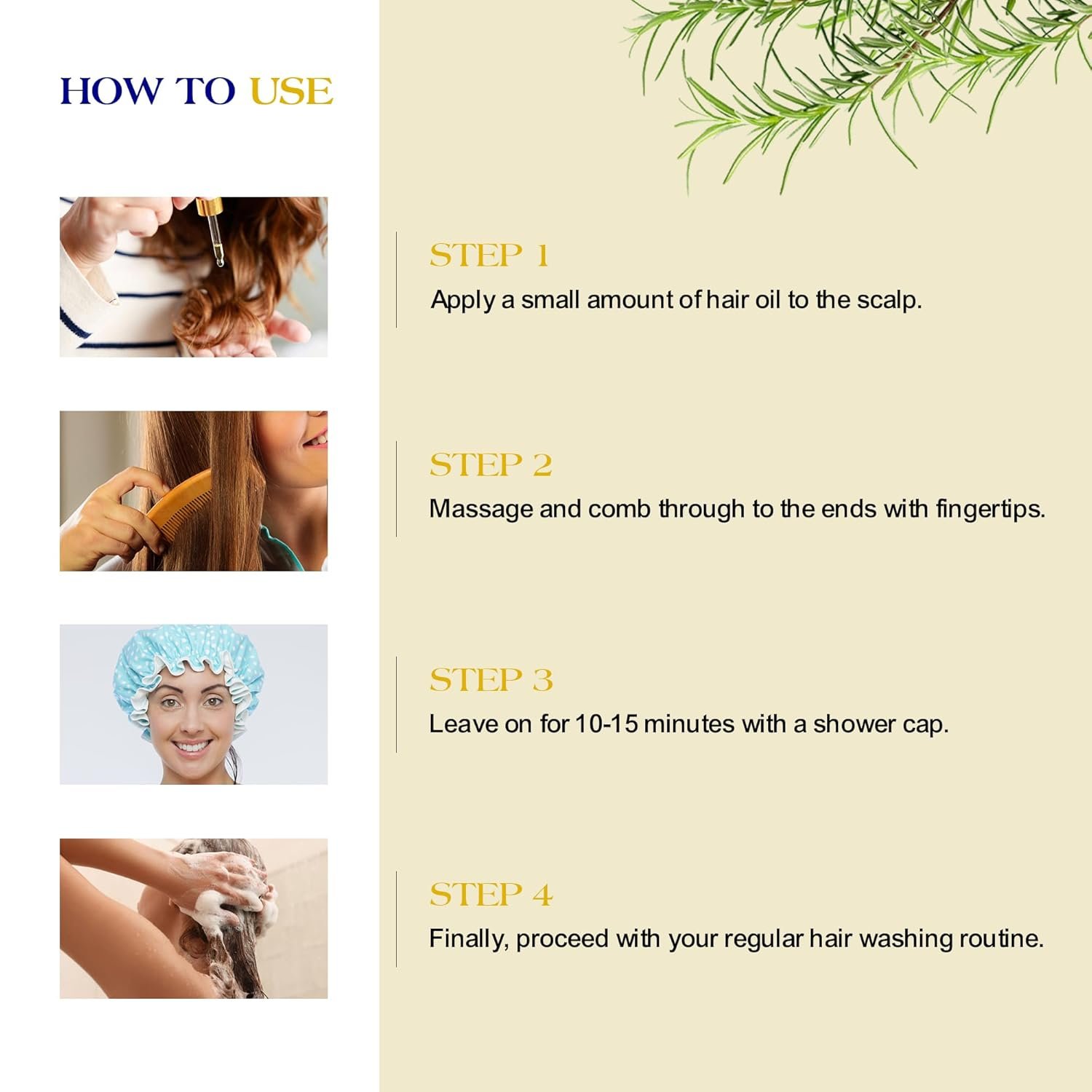 HOW TO USE

STEP 1

Apply a small amount of hair oil to the scalp.

STEP 2

Massage and comb through to the ends with fingertips.

STEP 3

Leave on for 10-15 minutes with a shower cap.

STEP 4

Finally, proceed with your regular hair washing routine.