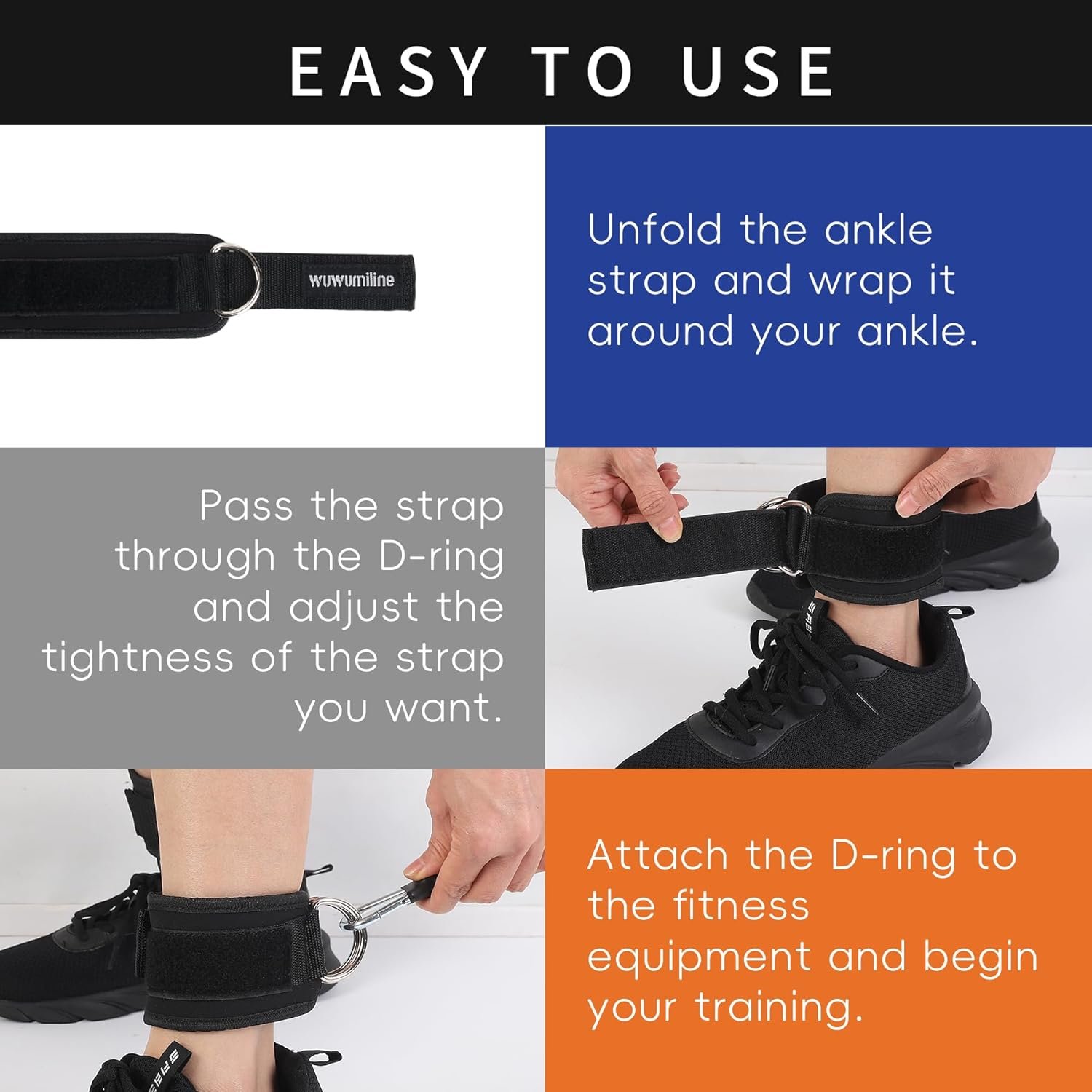 EASY TO USE

wuwumiline

Unfold the ankle strap and wrap it around your ankle.

Pass the strap through the D-ring and adjust the tightness of the strap you want.

Attach the D-ring to the fitness equipment and begin your training.