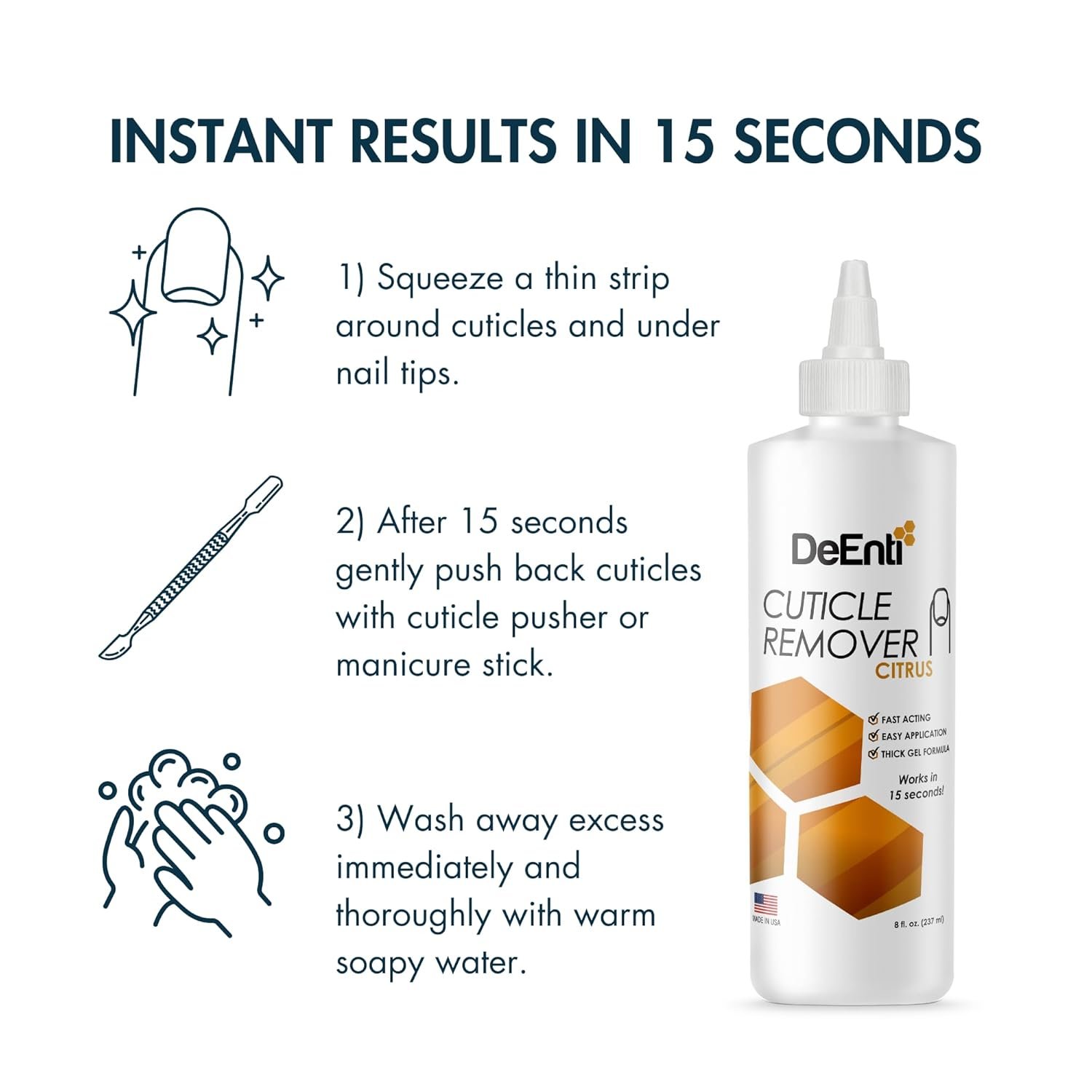 INSTANT RESULTS IN 15 SECONDS

1) Squeeze a thin strip around cuticles and under nail tips.

2) After 15 seconds gently push back cuticles with cuticle pusher or manicure stick.

3) Wash away excess immediately and thoroughly with warm soapy water.

DeEnti

CUTICLE REMOVER

CITRUS

FAST ACTING
EASY APPLICATION
THICK GEL FORMULA

Works in 15 seconds!

MADE IN USA

8 fl. oz. (237 ml)