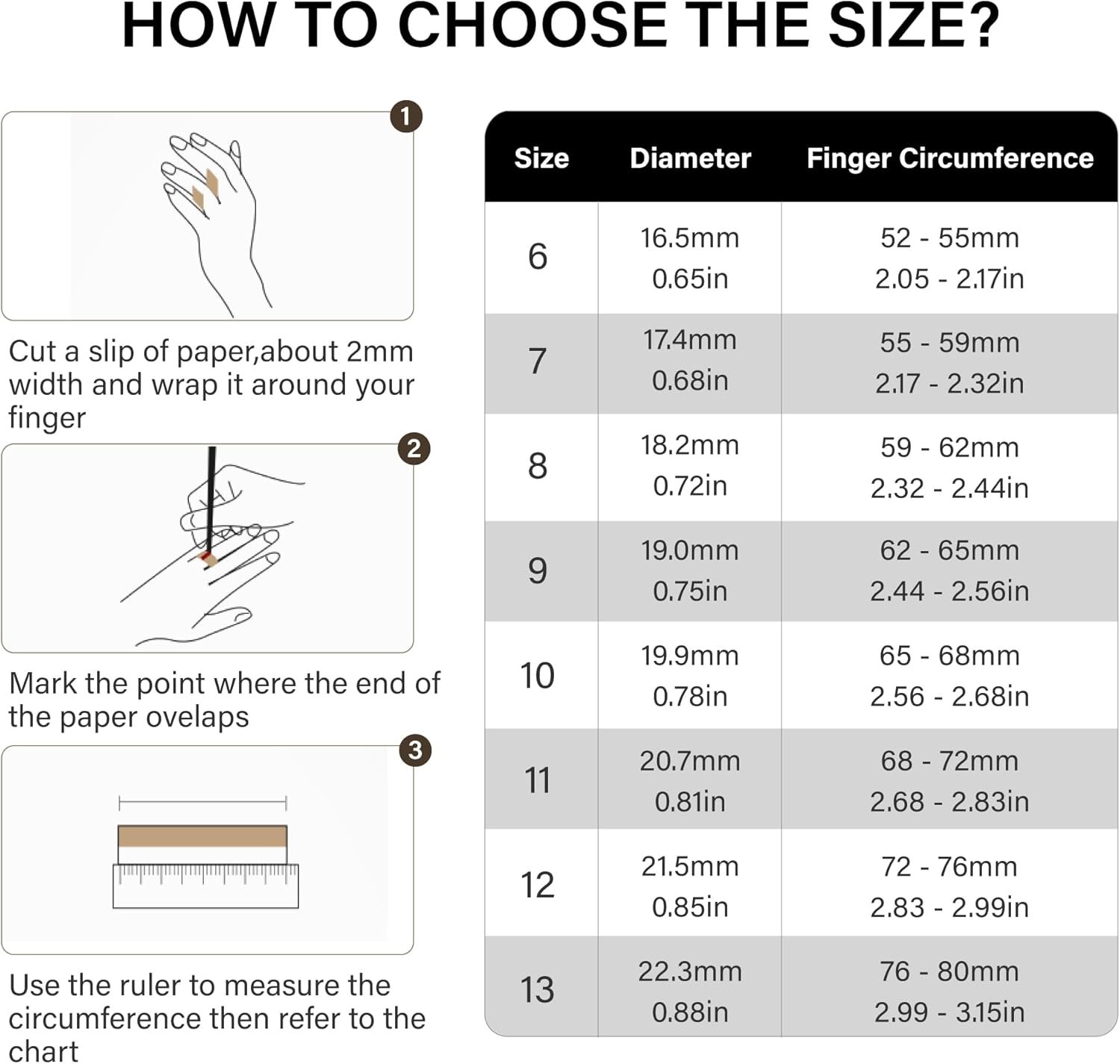 HOW TO CHOOSE THE SIZE?

1

Cut a slip of paper,about 2mm width and wrap it around your finger

2

Mark the point where the end of the paper ovelaps

3

Use the ruler to measure the circumference then refer to the chart

| Size | Diameter | Finger Circumference |
|---|---|---|
| 6 | 16.5mm 0.65in | 52 - 55mm 2.05 - 2.17in |
| 7 | 17.4mm 0.68in | 55 - 59mm 2.17 - 2.32in |
| 8 | 18.2mm 0.72in | 59 - 62mm 2.32 - 2.44in |
| 9 | 19.0mm 0.75in | 62 - 65mm 2.44 - 2.56in |
| 10 | 19.9mm 0.78in | 65 - 68mm 2.56 - 2.68in |
| 11 | 20.7mm 0.81in | 68 - 72mm 2.68 - 2.83in |
| 12 | 21.5mm 0.85in | 72 - 76mm 2.83 - 2.99in |
| 13 | 22.3mm 0.88in | 76 - 80mm 2.99 - 3.15in |