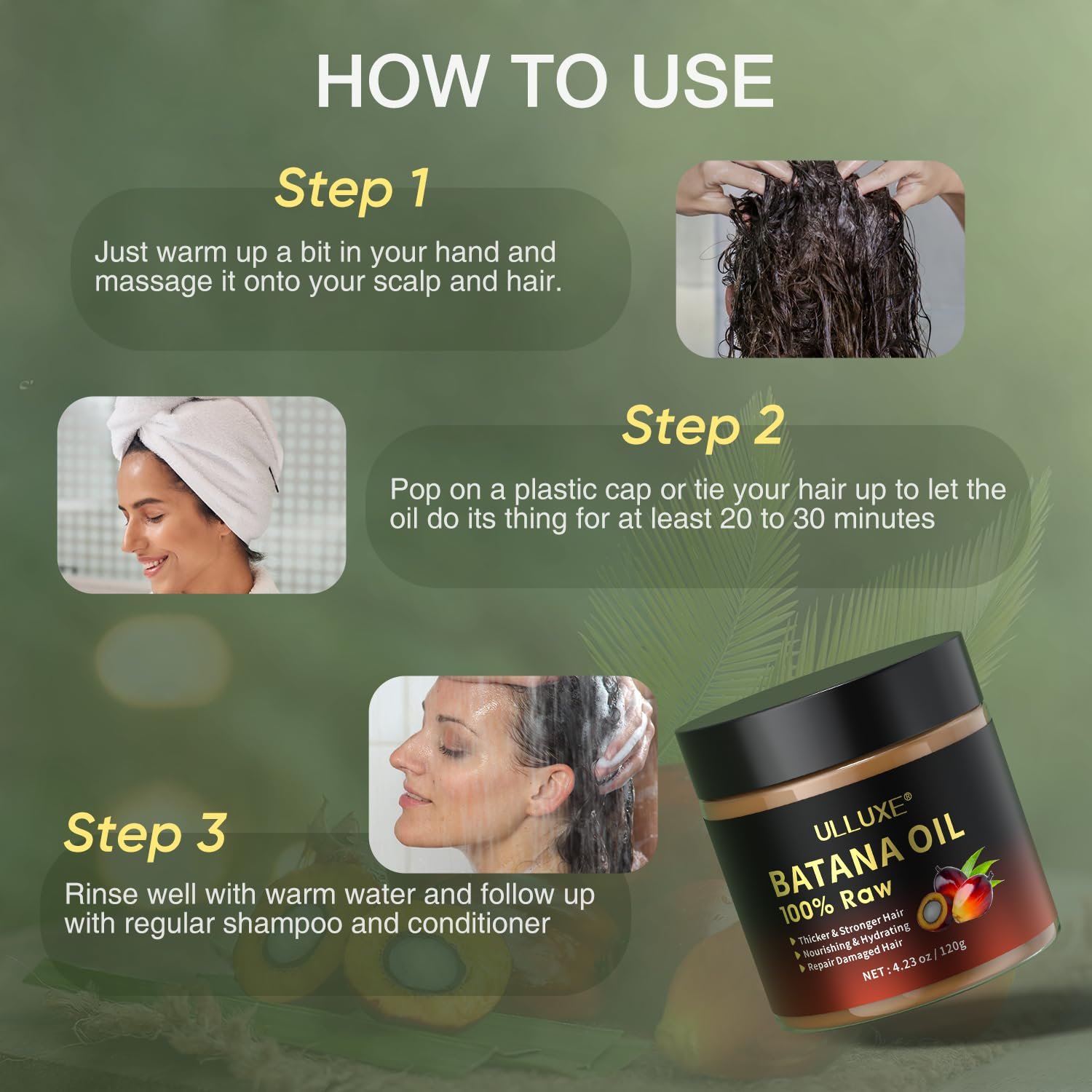 HOW TO USE

Step 1

Just warm up a bit in your hand and massage it onto your scalp and hair.

Step 2

Pop on a plastic cap or tie your hair up to let the oil do its thing for at least 20 to 30 minutes

Step 3

Rinse well with warm water and follow up with regular shampoo and conditioner

ULLUXE®

BATANA OIL

100% Raw

Thicker & Stronger Hair
Nourishing & Hydrating
Repair Damaged Hair

NET : 4.23 oz / 120g