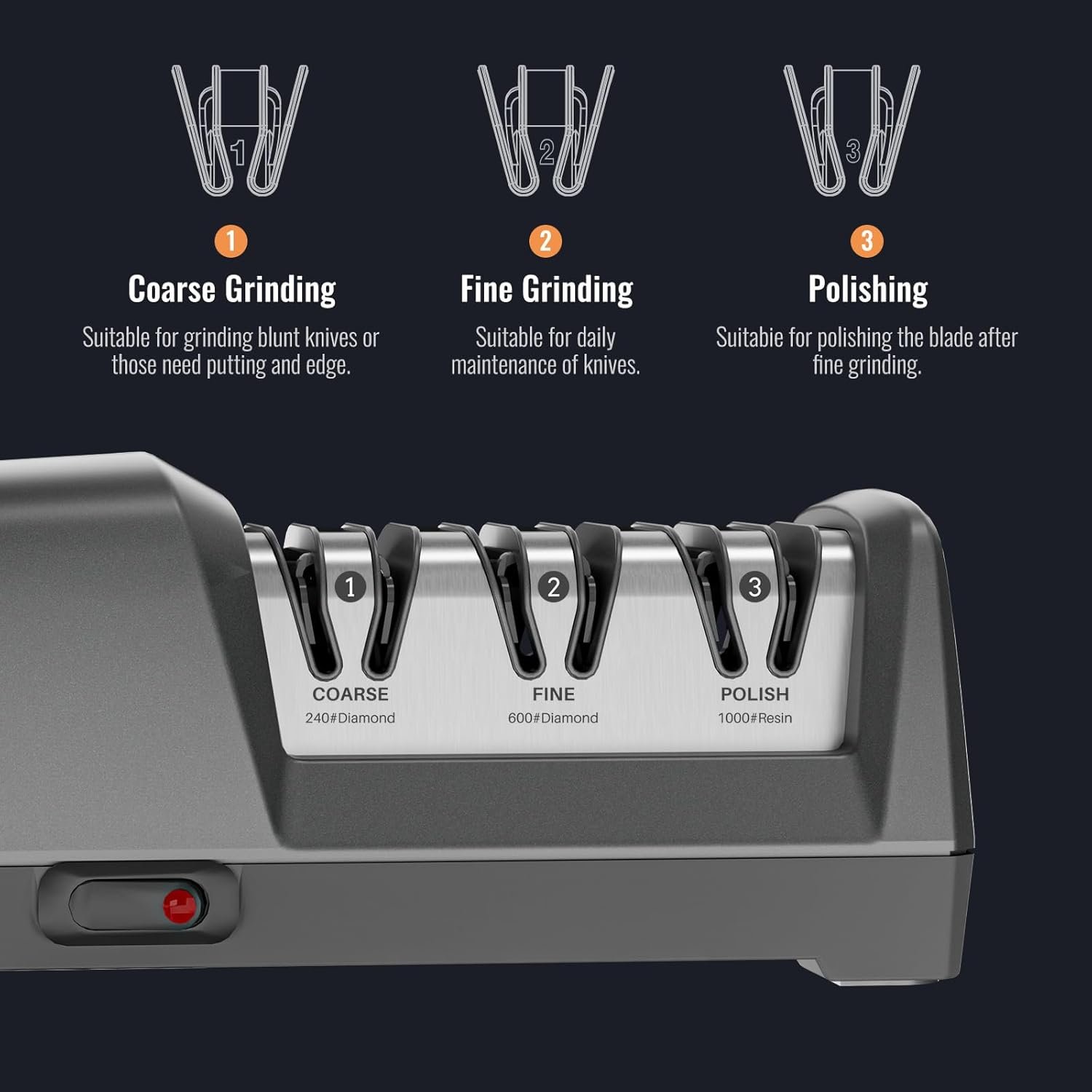 1

2

3

1
Coarse Grinding
Suitable for grinding blunt knives or those need putting and edge.

2
Fine Grinding
Suitable for daily maintenance of knives.

3
Polishing
Suitabie for polishing the blade after fine grinding.

1
COARSE
240#Diamond

2
FINE
600#Diamond

3
POLISH
1000#Resin