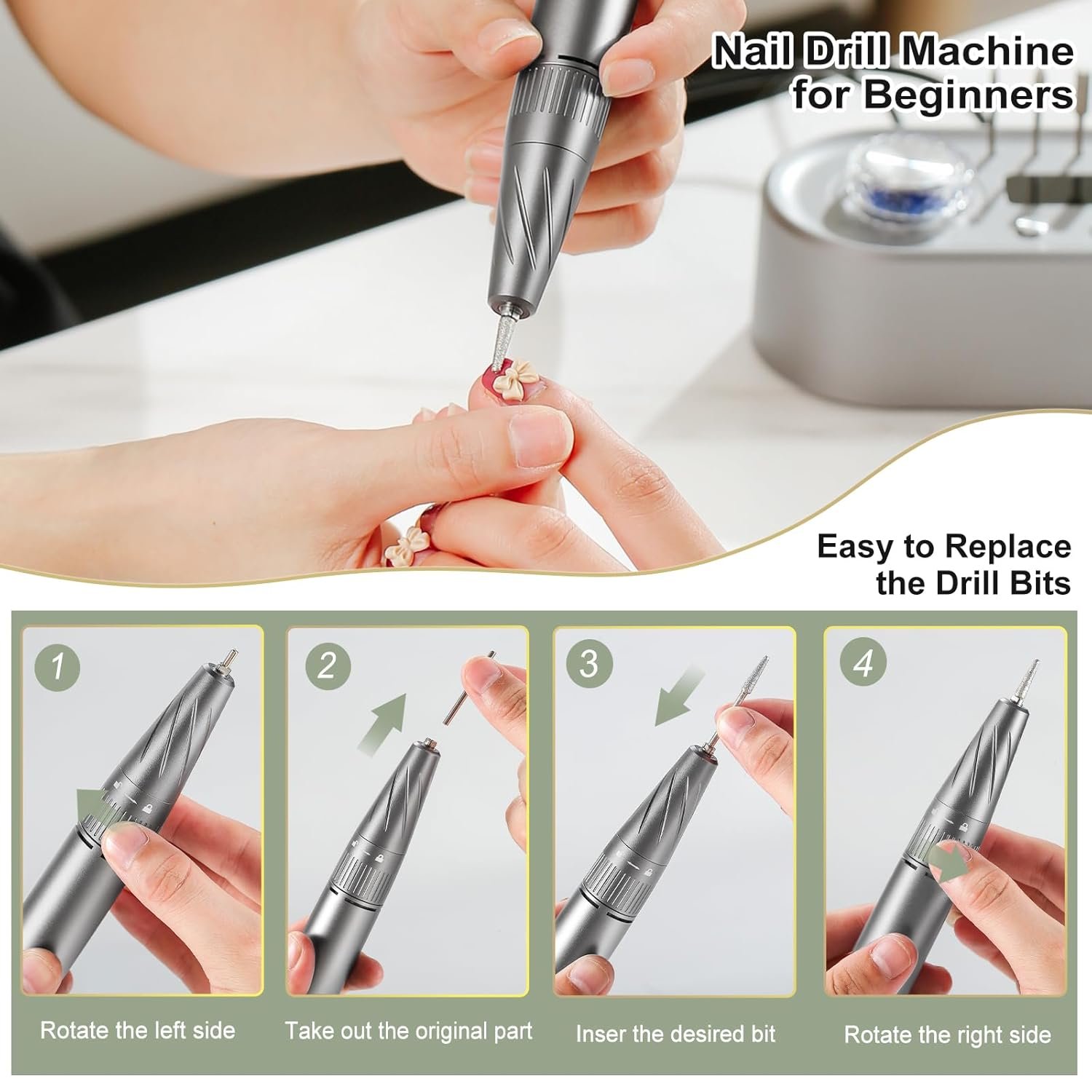 Nail Drill Machine for Beginners

Easy to Replace the Drill Bits

1

Rotate the left side

2

Take out the original part

3

Inser the desired bit

4

Rotate the right side