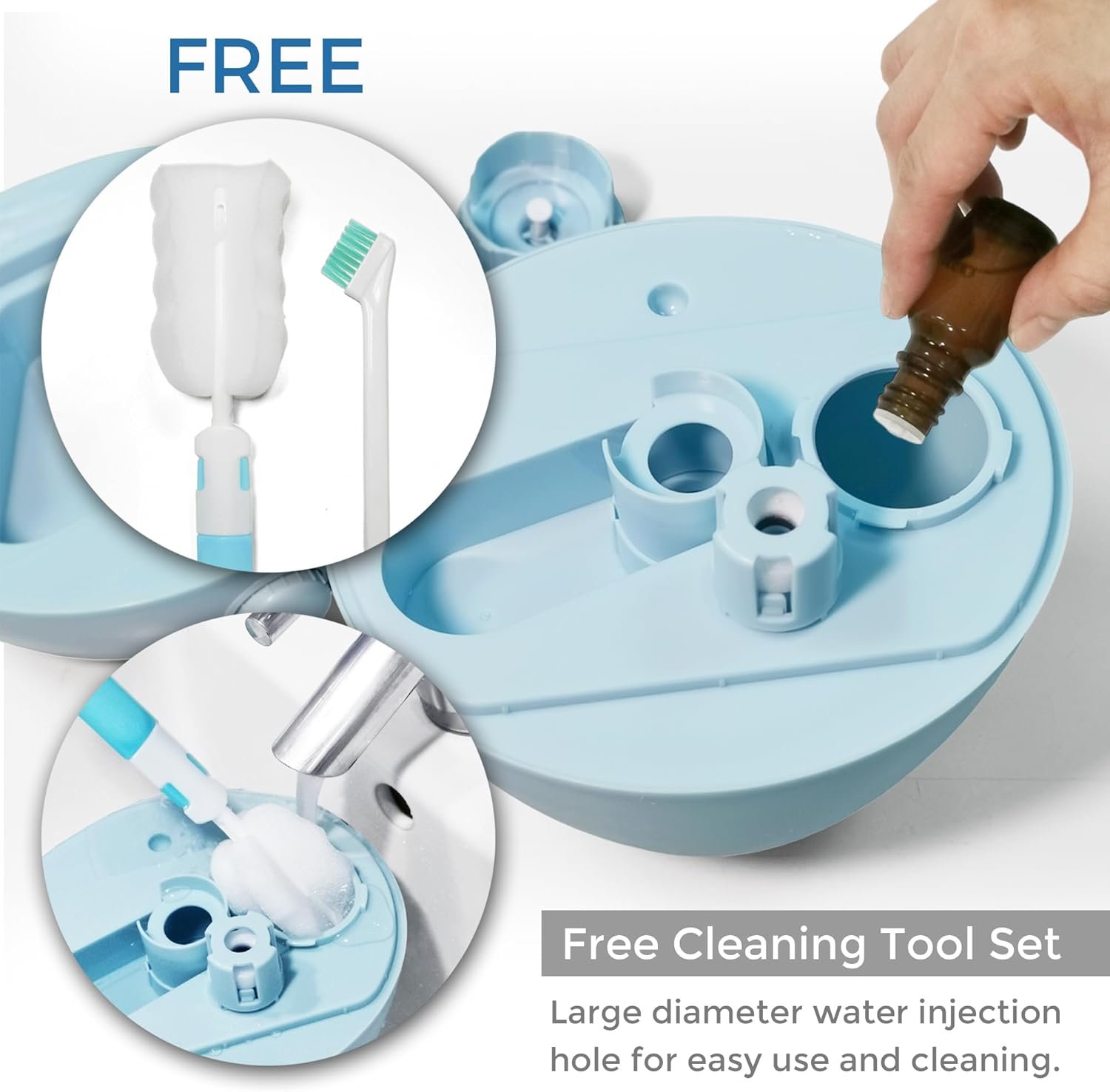 FREE

Free Cleaning Tool Set

Large diameter water injection hole for easy use and cleaning.