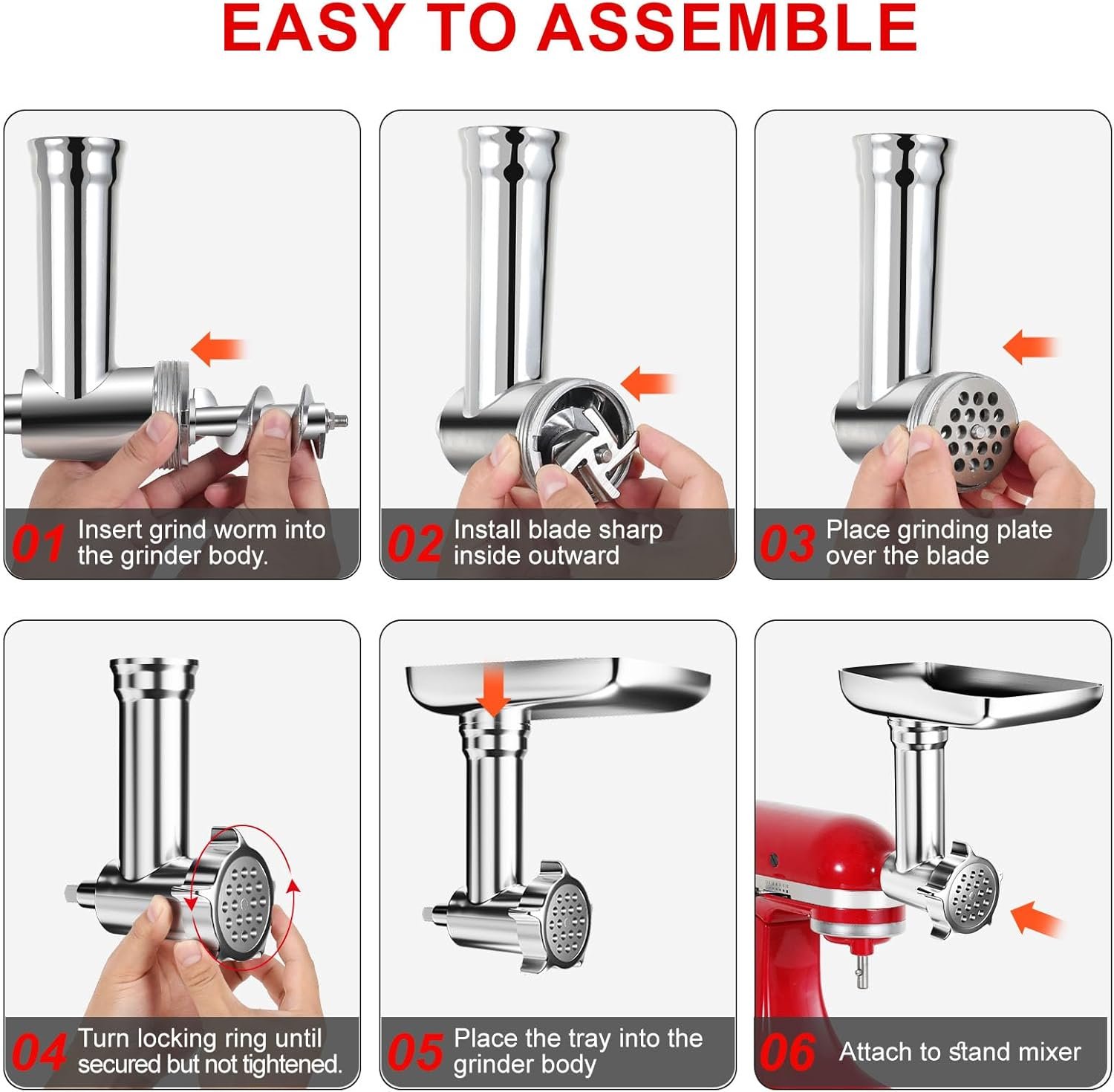 EASY TO ASSEMBLE

01 Insert grind worm into the grinder body.

02 Install blade sharp inside outward

03 Place grinding plate over the blade

04 Turn locking ring until secured but not tightened.

05 Place the tray into the grinder body

06 Attach to stand mixer