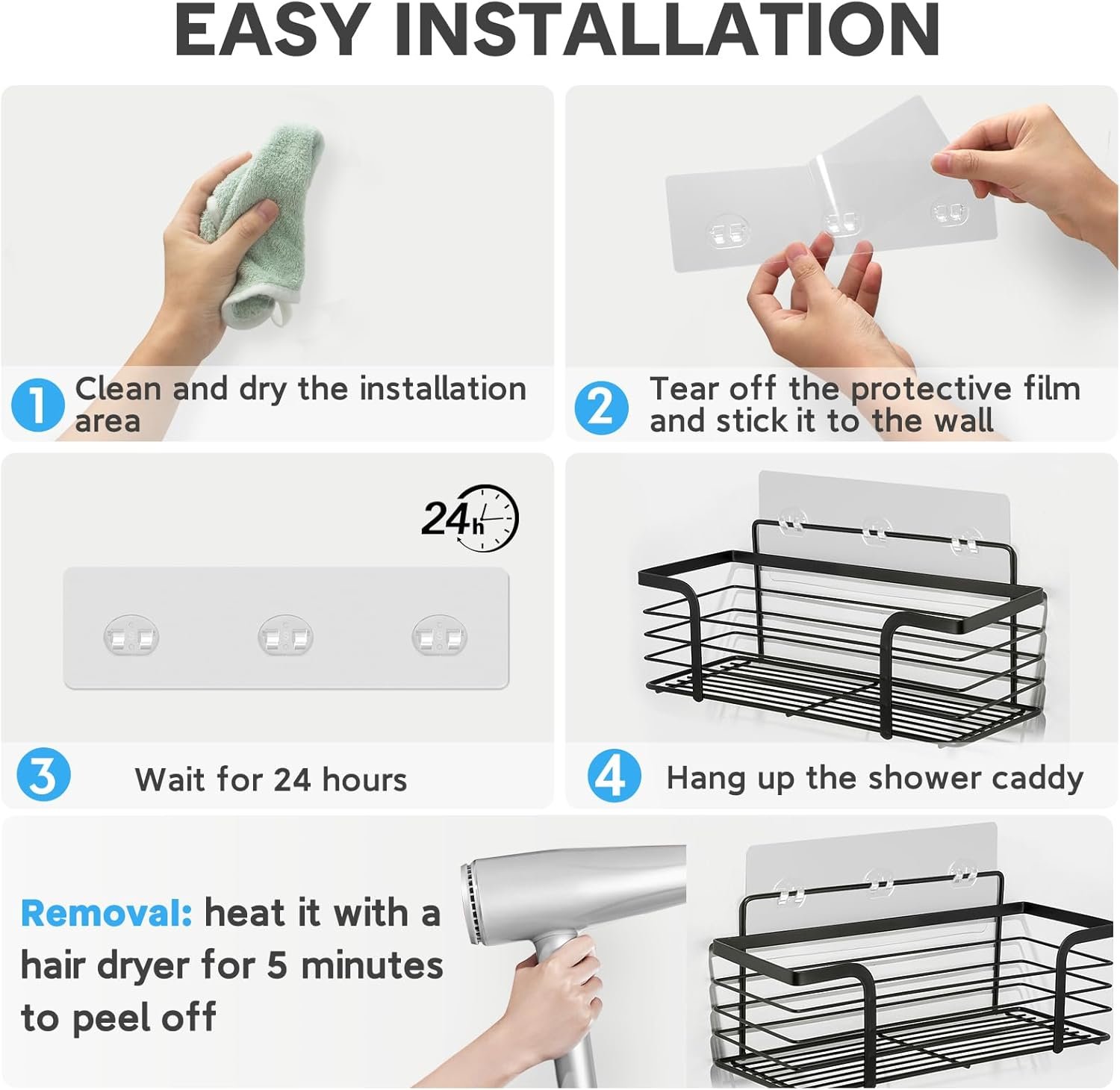 EASY INSTALLATION

1 Clean and dry the installation area

2 Tear off the protective film and stick it to the wall

24h

3 Wait for 24 hours

4 Hang up the shower caddy

Removal: heat it with a hair dryer for 5 minutes to peel off